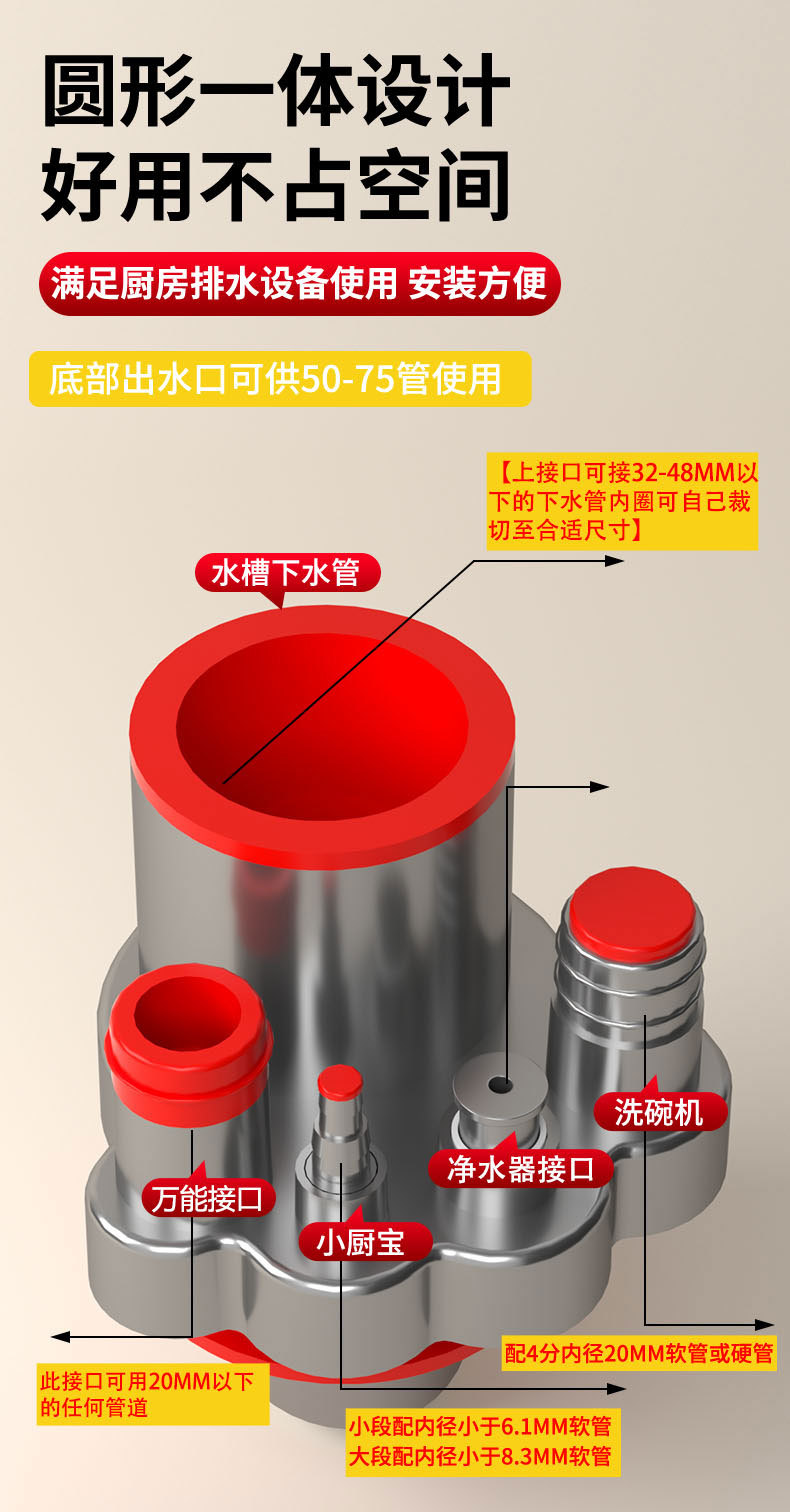 圆形一体设计
好用不占空间

满足厨房排水设备使用 安装方便

底部出水口可供50-75管使用

【上接口可接32-48MM以下的下水管内圈可自己裁切至合适尺寸】

水槽下水管

洗碗机

净水器接口

万能接口

小厨宝

配4分内径20MM软管或硬管

此接口可用20MM以下的任何管道

小段配内径小于6.1MM软管
大段配内径小于8.3MM软管