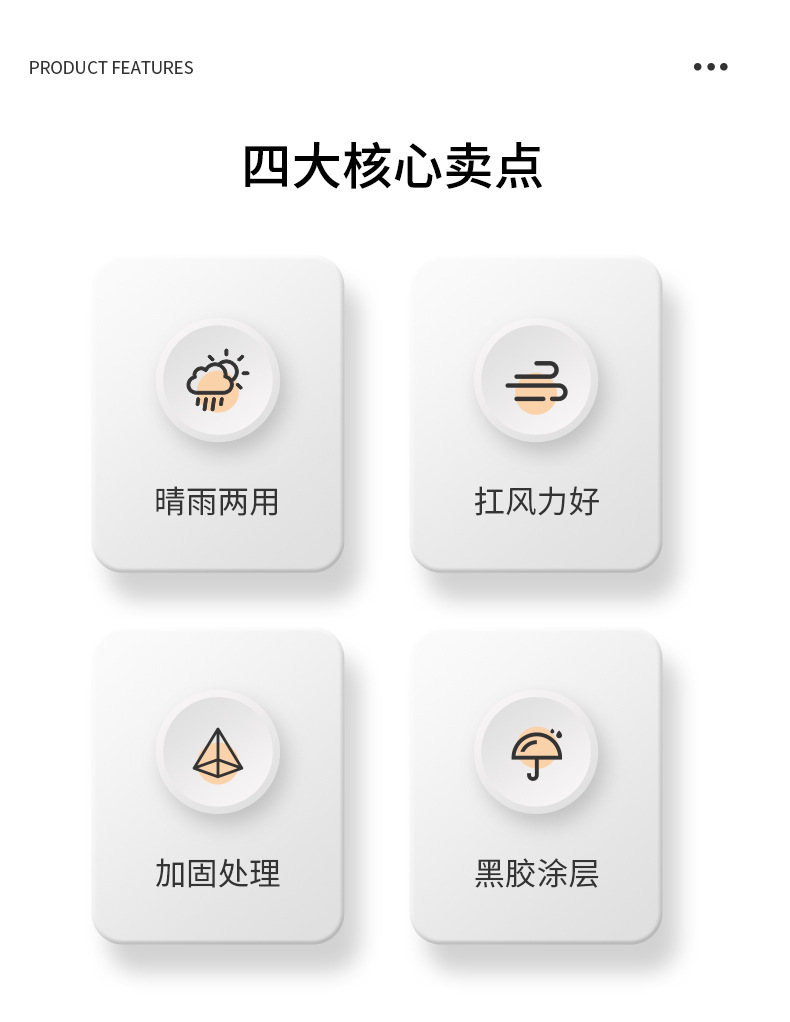 PRODUCT FEATURES

四大核心卖点

晴雨两用

扛风力好

加固处理

黑胶涂层