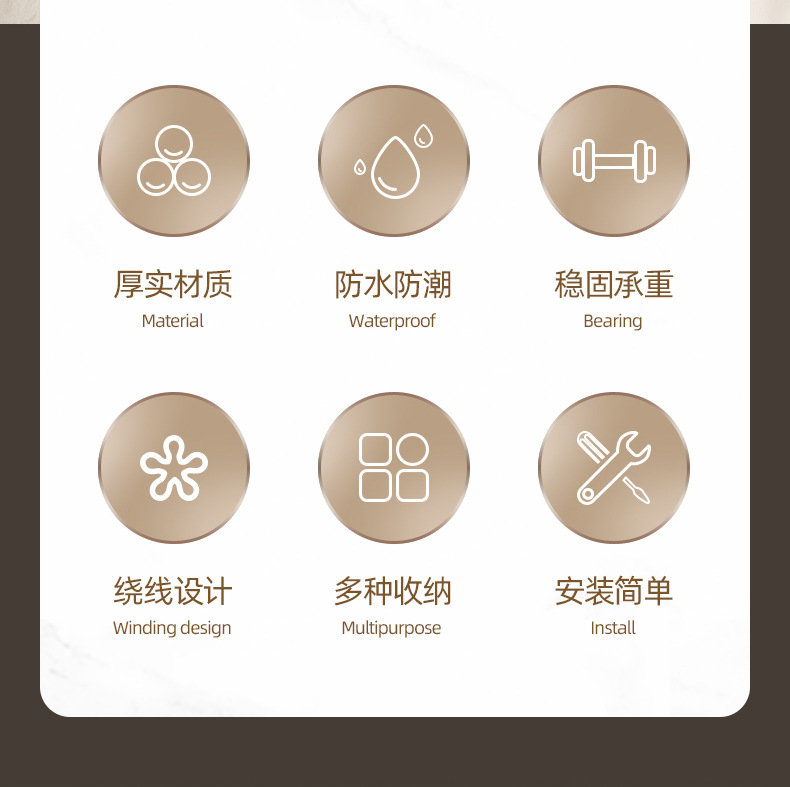 厚实材质
Material

防水防潮
Waterproof

稳固承重
Bearing

绕线设计
Winding design

多种收纳
Multipurpose

安装简单
Install