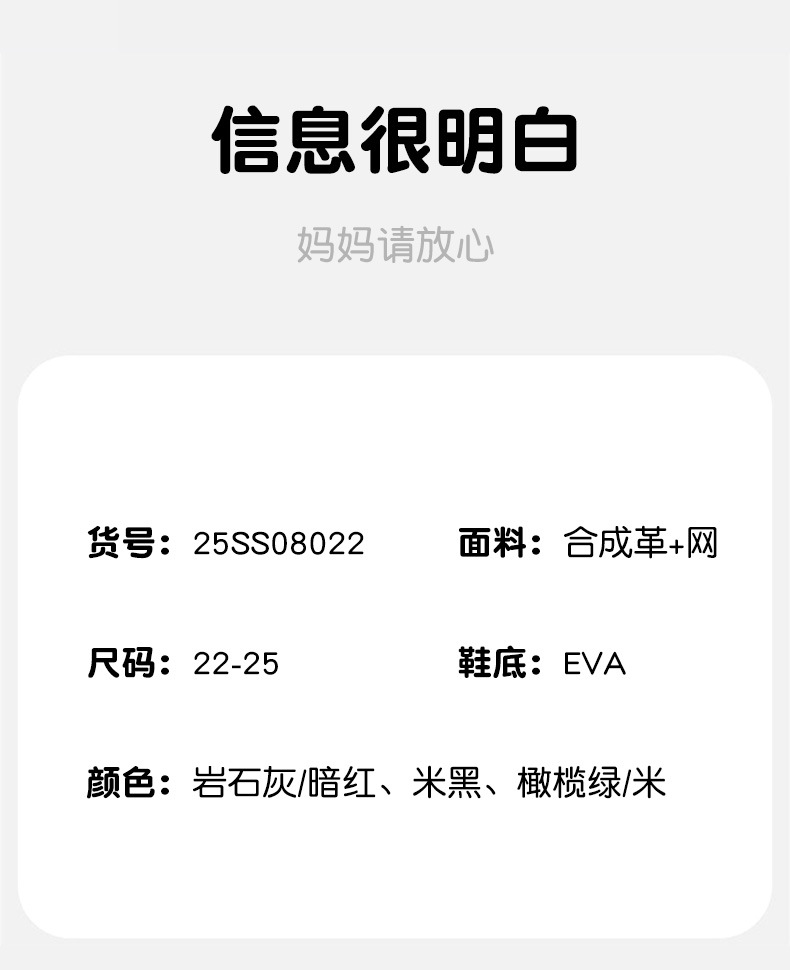 信息很明白

妈妈请放心

货号：25SS08022 面料：合成革+网

尺码：22-25 鞋底：EVA

颜色：岩石灰/暗红、米黑、橄榄绿/米