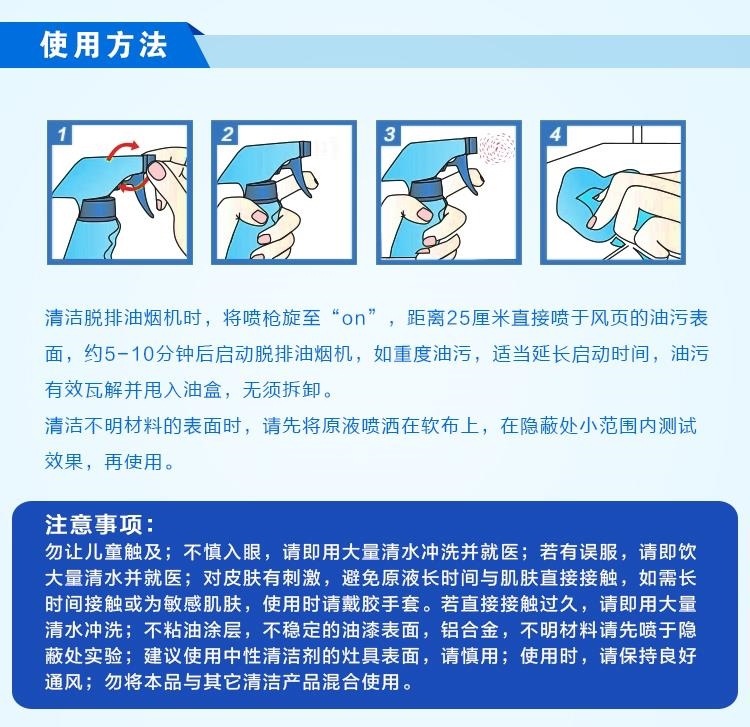 使用方法

1

2

3

4

清洁脱排油烟机时，将喷枪旋至“on”，距离25厘米直接喷于风页的油污表面，约5-10分钟后启动脱排油烟机，如重度油污，适当延长启动时间，油污有效瓦解并甩入油盒，无须拆卸。
清洁不明材料的表面时，请先将原液喷洒在软布上，在隐蔽处小范围内测试效果，再使用。

注意事项：
勿让儿童触及；不慎入眼，请即用大量清水冲洗并就医；若有误服，请即饮大量清水并就医；对皮肤有刺激，避免原液长时间与肌肤直接接触，如需长时间接触或为敏感肌肤，使用时请戴胶手套。若直接接触过久，请即用大量清水冲洗；不粘油涂层，不稳定的油漆表面，铝合金，不明材料请先喷于隐蔽处实验；建议使用中性清洁剂的灶具表面，请慎用；使用时，请保持良好通风；勿将本品与其它清洁产品混合使用。