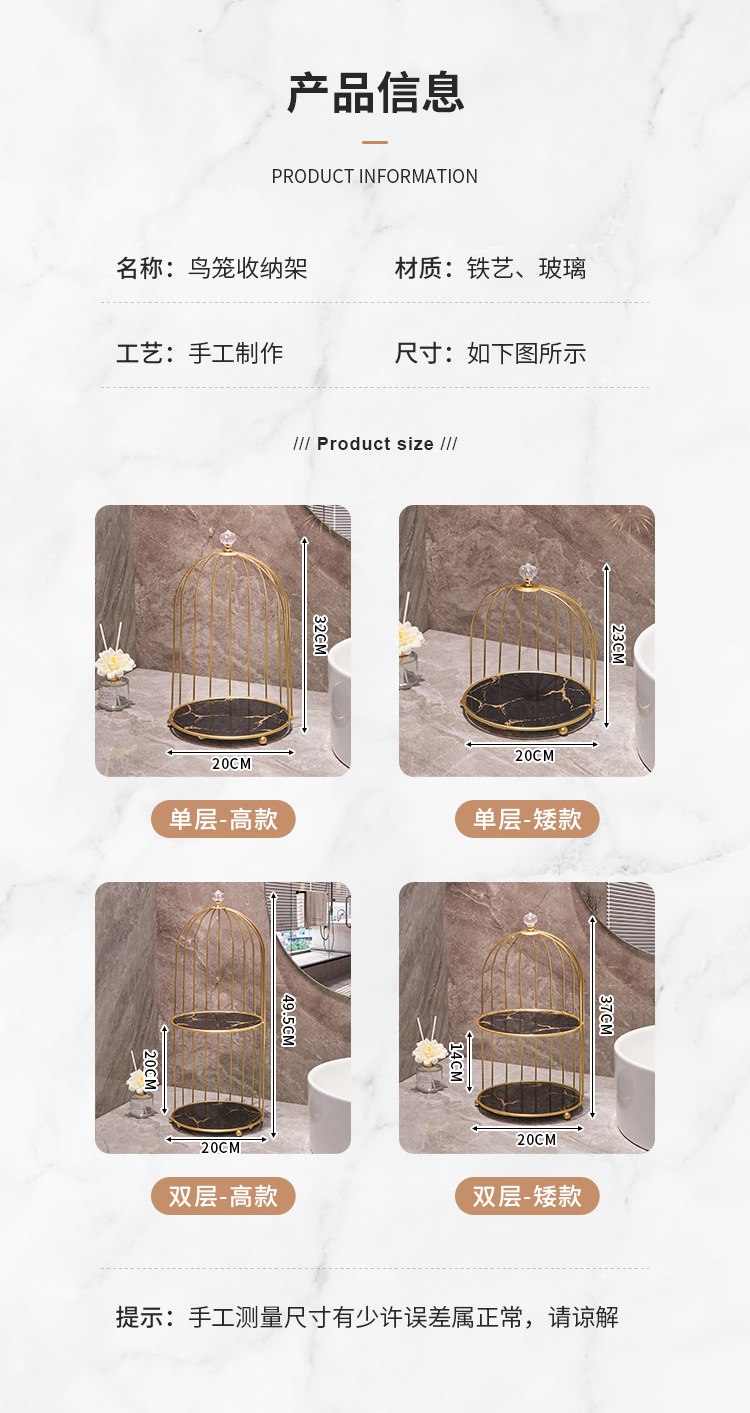 产品信息

PRODUCT INFORMATION

名称：鸟笼收纳架

材质：铁艺、玻璃

工艺：手工制作

尺寸：如下图所示

/// Product size ///

32CM

20CM

单层-高款

23CM

20CM

单层-矮款

49.5CM

20CM

20CM

双层-高款

37CM

14CM

20CM

双层-矮款

提示：手工测量尺寸有少许误差属正常，请谅解