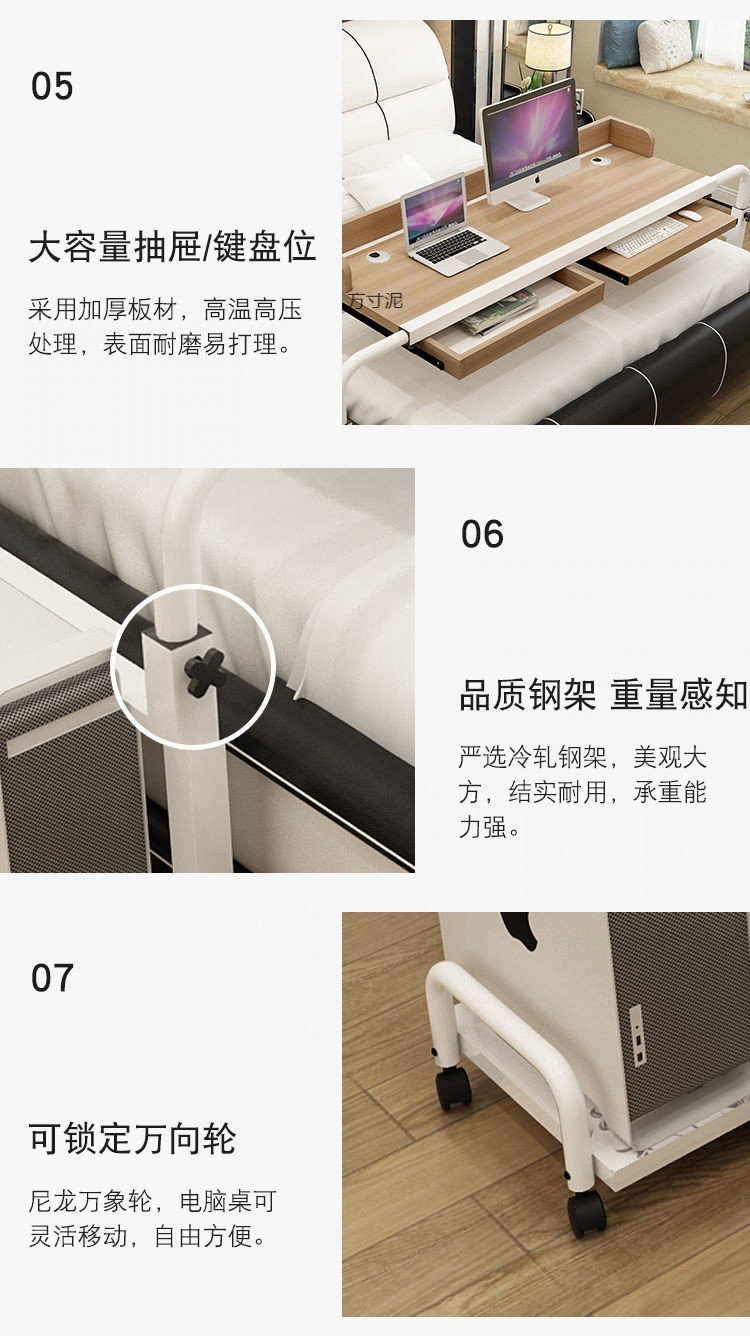 05

大容量抽屉/键盘位

采用加厚板材，高温高压处理，表面耐磨易打理。

方寸泥

06

品质钢架 重量感知

严选冷轧钢架，美观大方，结实耐用，承重能力强。

07

可锁定万向轮

尼龙万象轮，电脑桌可灵活移动，自由方便。