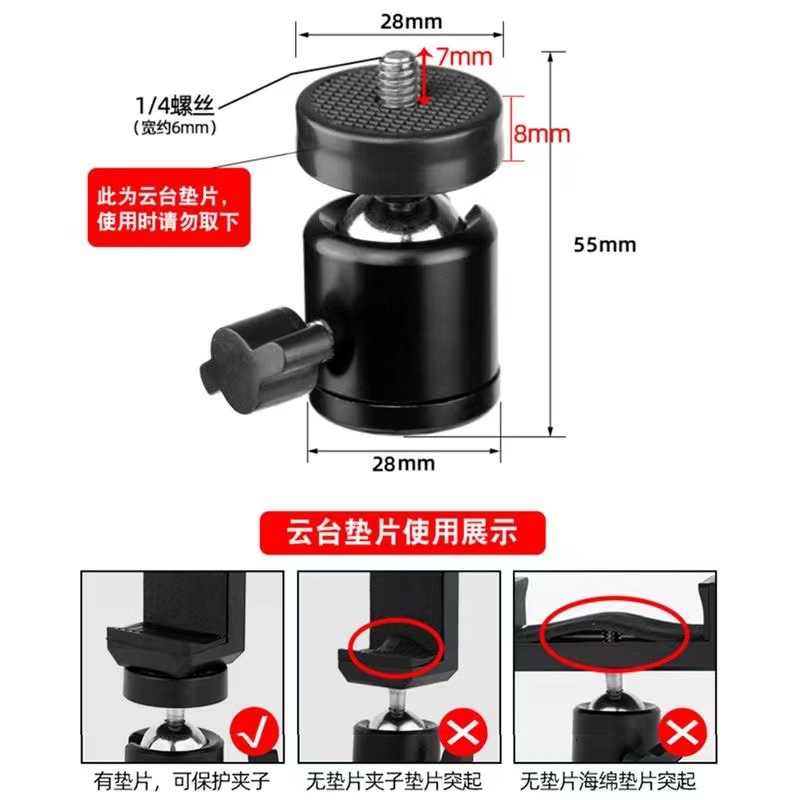 28mm

7mm

1/4螺丝
(宽约6mm)

8mm

此为云台垫片，
使用时请勿取下

55mm

28mm

云台垫片使用展示

有垫片，可保护夹子

无垫片夹子垫片突起

无垫片海绵垫片突起