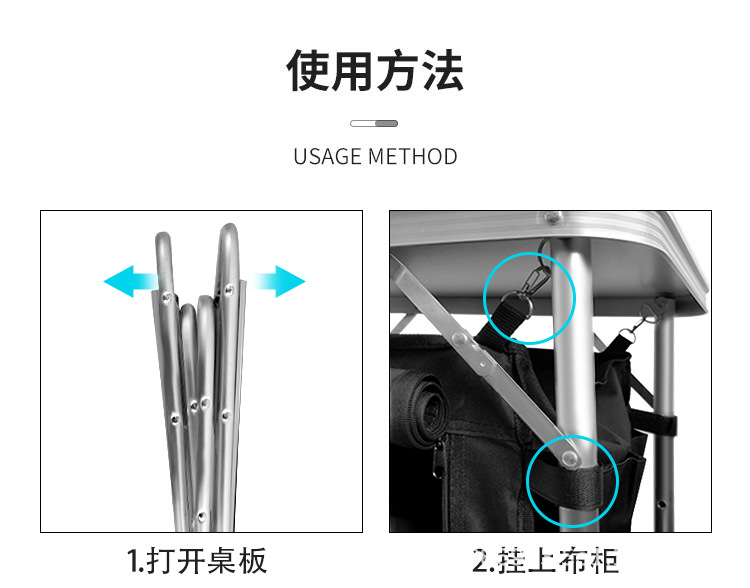 使用方法

USAGE METHOD

1.打开桌板

2.挂上布柜