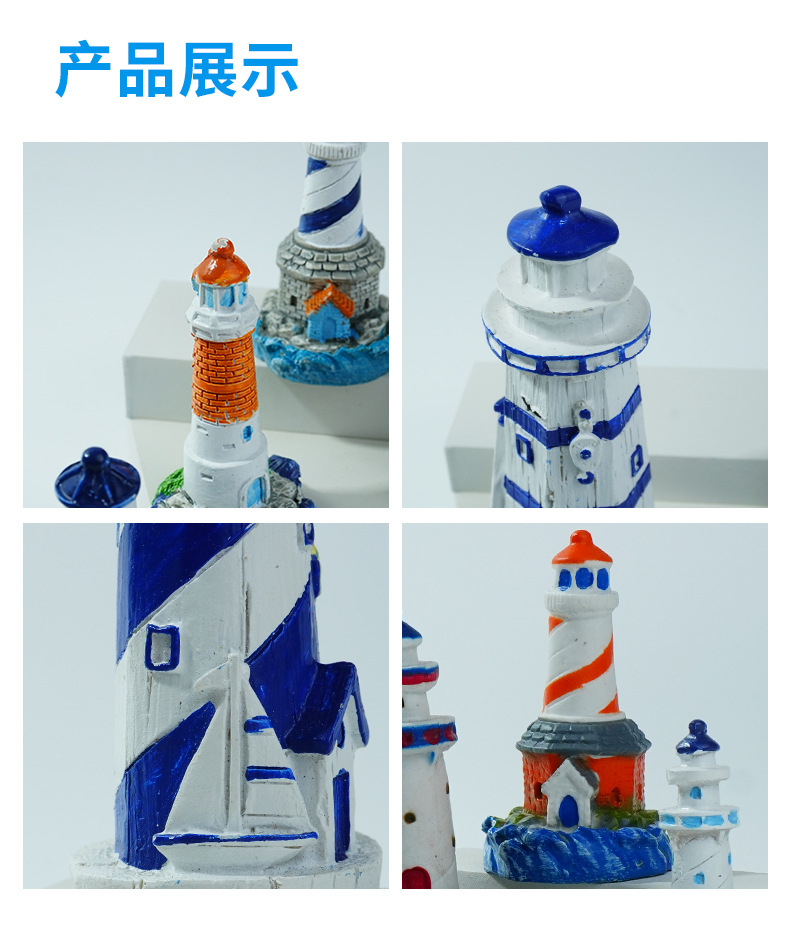 产品展示