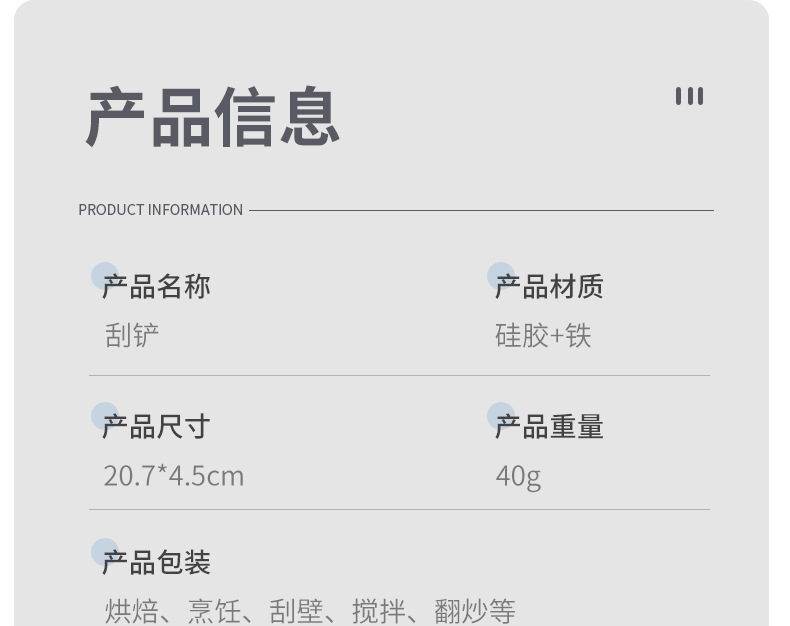 产品信息

PRODUCT INFORMATION

产品名称
刮铲

产品材质
硅胶+铁

产品尺寸
20.7*4.5cm

产品重量
40g

产品包装
烘焙、烹饪、刮壁、搅拌、翻炒等