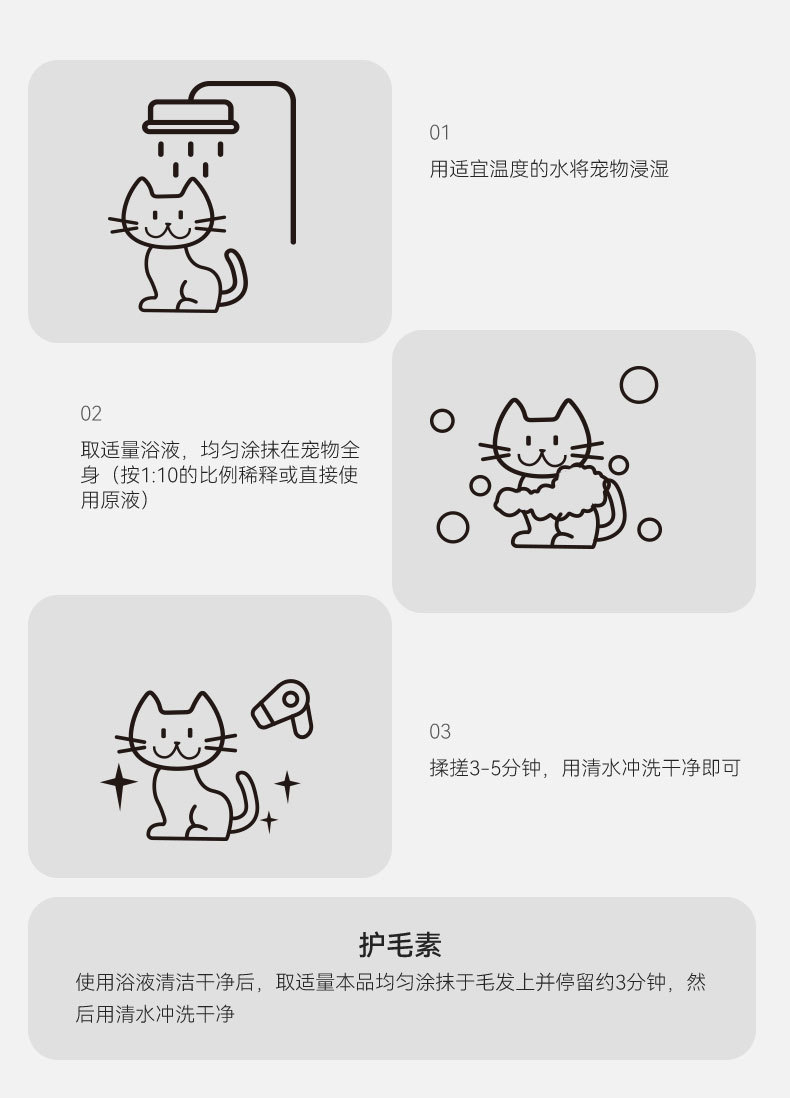 01
用适宜温度的水将宠物浸湿

02
取适量浴液，均匀涂抹在宠物全身（按1:10的比例稀释或直接使用原液）

03
揉搓3-5分钟，用清水冲洗干净即可

护毛素
使用浴液清洁干净后，取适量本品均匀涂抹于毛发上并停留约3分钟，然后用清水冲洗干净