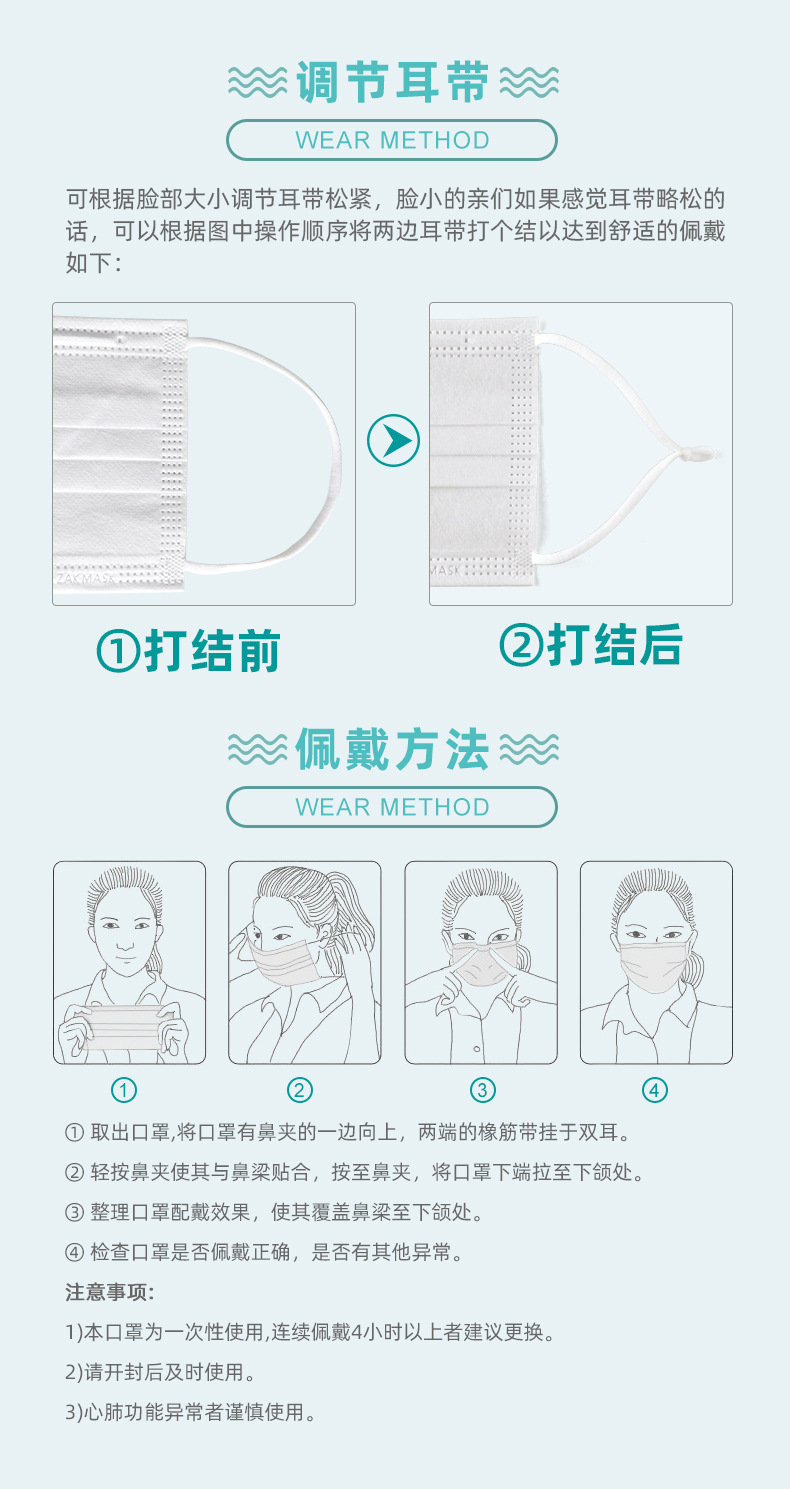 调节耳带

WEAR METHOD

可根据脸部大小调节耳带松紧，脸小的亲们如果感觉耳带略松的话，可以根据图中操作顺序将两边耳带打个结以达到舒适的佩戴如下：

ZAKMASK

MASK

①打结前

②打结后

佩戴方法

WEAR METHOD

①

②

③

④

① 取出口罩,将口罩有鼻夹的一边向上，两端的橡筋带挂于双耳。

② 轻按鼻夹使其与鼻梁贴合，按至鼻夹，将口罩下端拉至下颌处。

③ 整理口罩配戴效果，使其覆盖鼻梁至下颌处。

④ 检查口罩是否佩戴正确，是否有其他异常。

注意事项:

1)本口罩为一次性使用,连续佩戴4小时以上者建议更换。

2)请开封后及时使用。

3)心肺功能异常者谨慎使用。