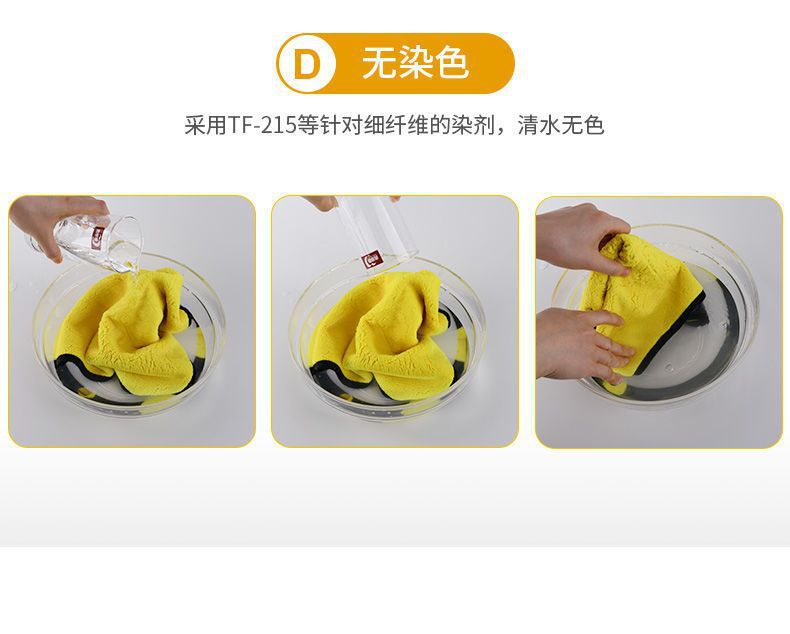 D 无染色

采用TF-215等针对细纤维的染剂，清水无色