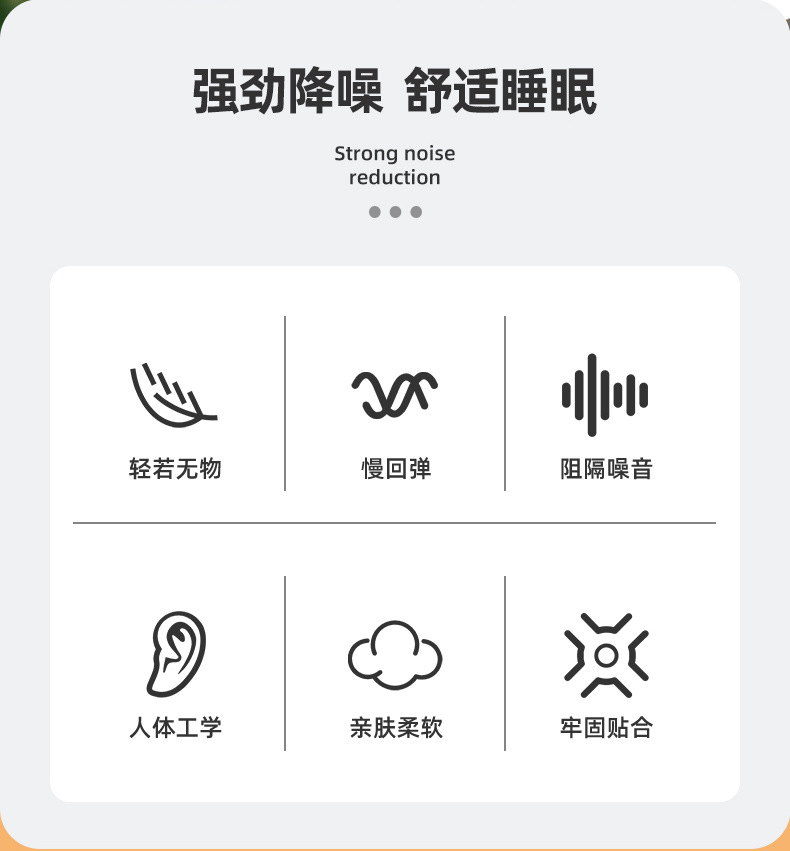 强劲降噪 舒适睡眠

Strong noise reduction

轻若无物

慢回弹

阻隔噪音

人体工学

亲肤柔软

牢固贴合