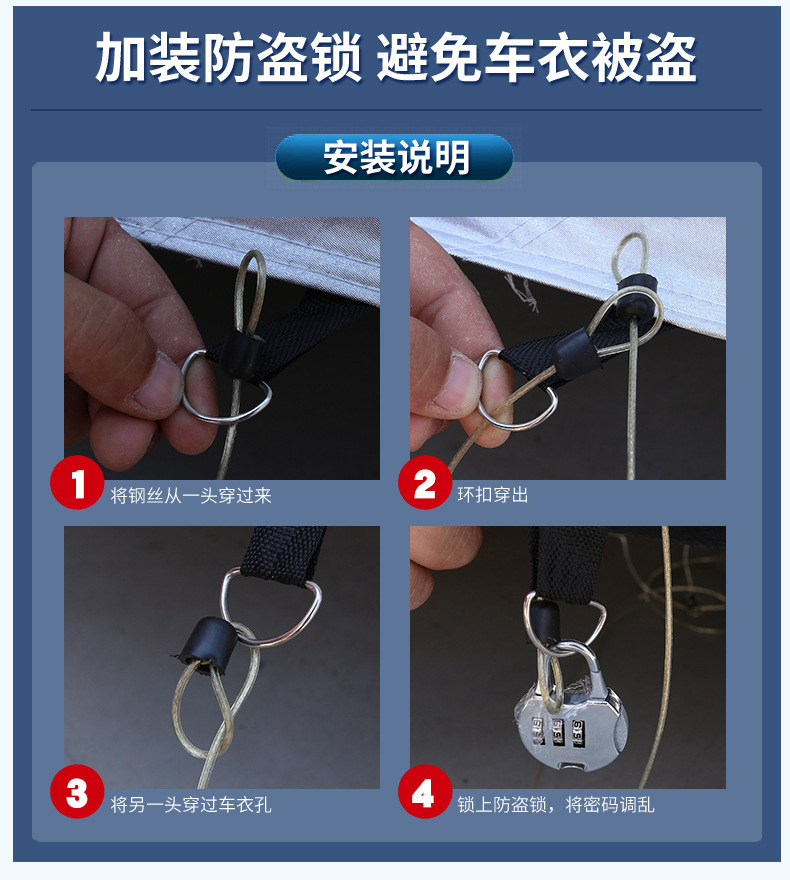 加装防盗锁 避免车衣被盗

安装说明

1 将钢丝从一头穿过来

2 环扣穿出

3 将另一头穿过车衣孔

4 锁上防盗锁，将密码调乱