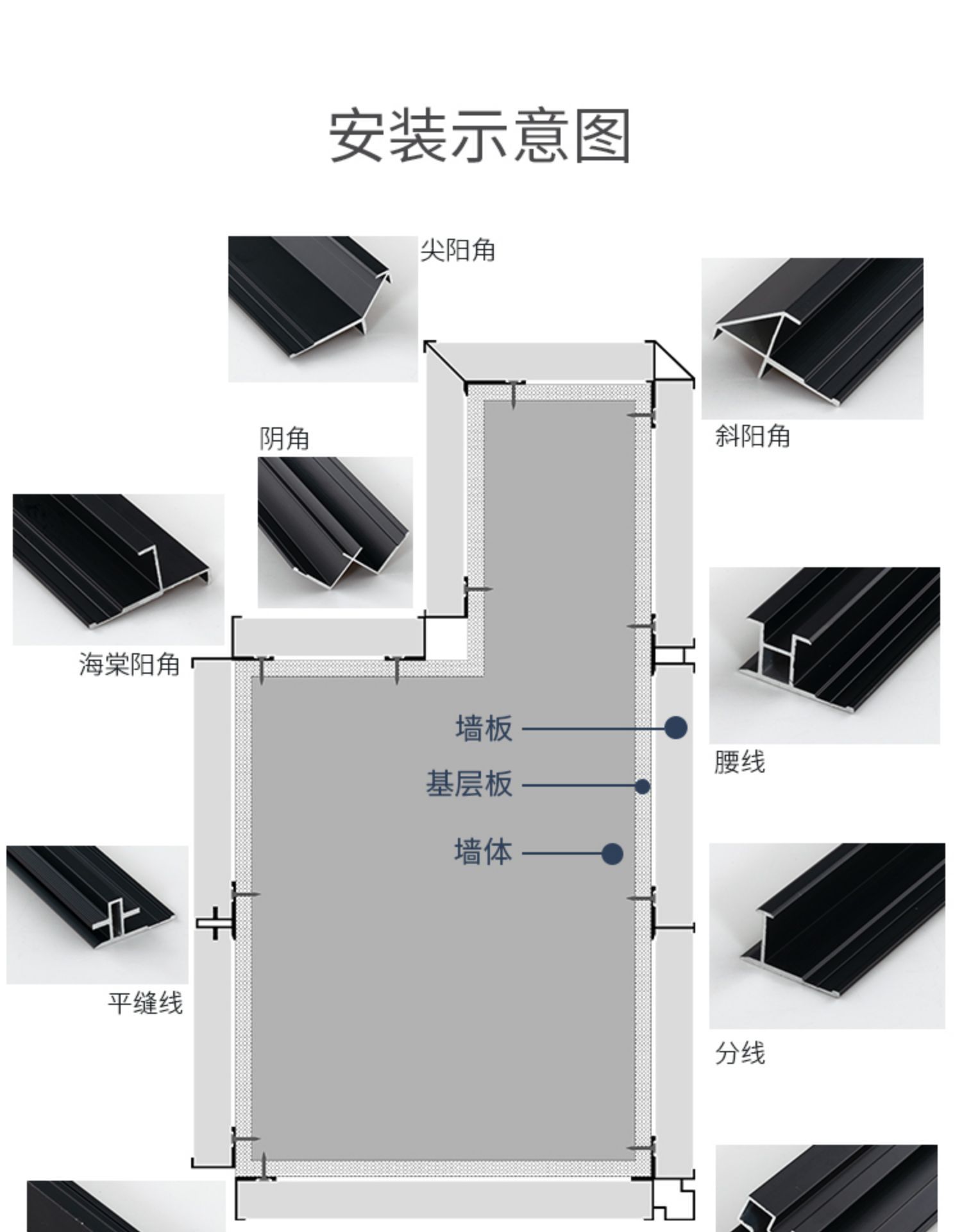 安装示意图

尖阳角

斜阳角

阴角

海棠阳角

墙板

基层板

墙体

腰线

平缝线

分线