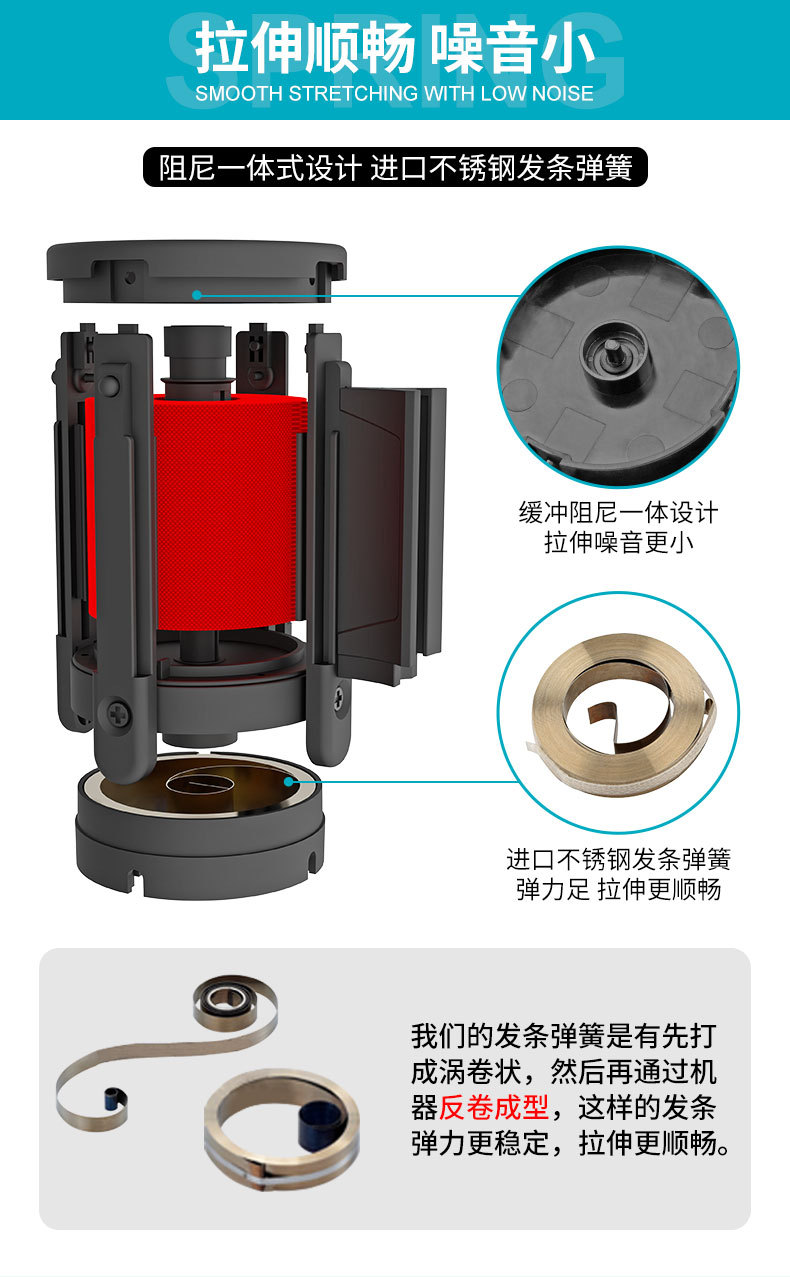 SPRING
拉伸顺畅 噪音小
SMOOTH STRETCHING WITH LOW NOISE

阻尼一体式设计 进口不锈钢发条弹簧

缓冲阻尼一体设计
拉伸噪音更小

进口不锈钢发条弹簧
弹力足 拉伸更顺畅

我们的发条弹簧是有先打成涡卷状，然后再通过机器反卷成型，这样的发条弹力更稳定，拉伸更顺畅。