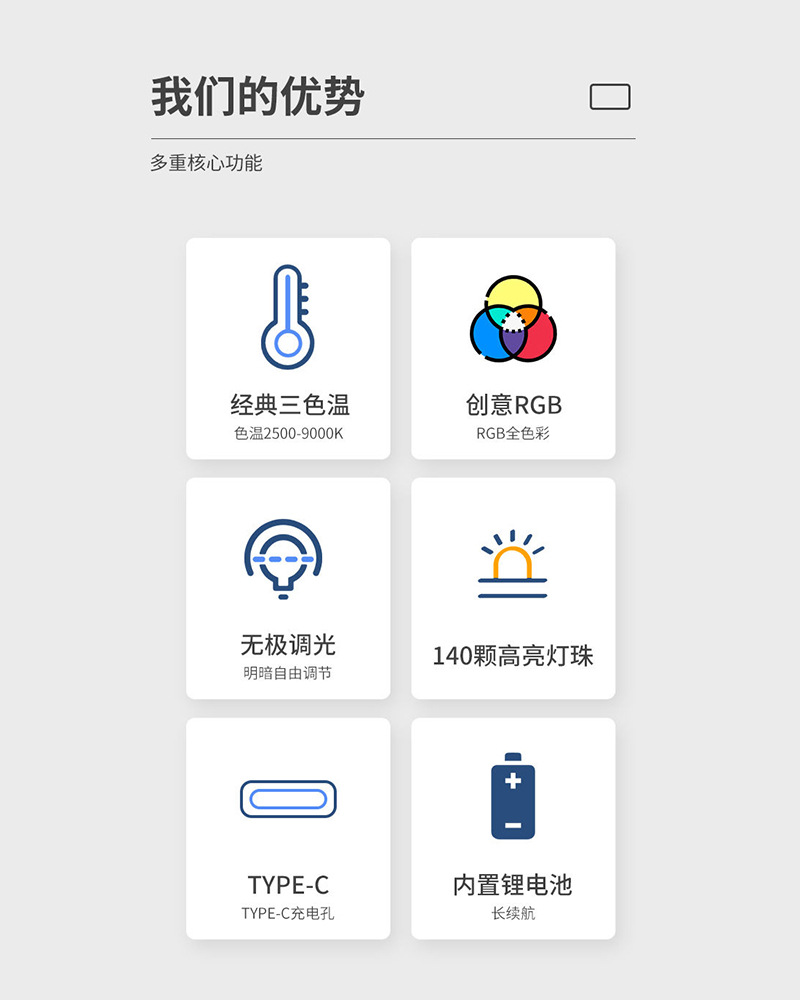 我们的优势

多重核心功能

经典三色温
色温2500-9000K

创意RGB
RGB全色彩

无极调光
明暗自由调节

140颗高亮灯珠

TYPE-C
TYPE-C充电孔

内置锂电池
长续航