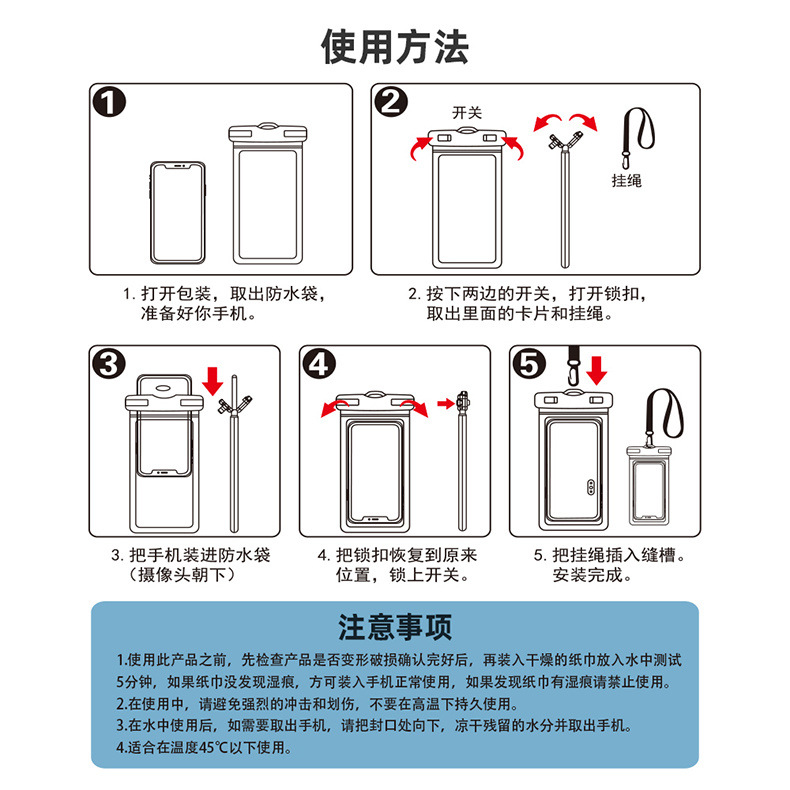 使用方法

1

1. 打开包装，取出防水袋，准备好你手机。

2

开关

挂绳

2. 按下两边的开关，打开锁扣，取出里面的卡片和挂绳。

3

3. 把手机装进防水袋（摄像头朝下）

4

4. 把锁扣恢复到原来位置，锁上开关。

5

5. 把挂绳插入缝槽。安装完成。

注意事项

1.使用此产品之前，先检查产品是否变形破损确认完好后，再装入干燥的纸巾放入水中测试5分钟，如果纸巾没发现湿痕，方可装入手机正常使用，如果发现纸巾有湿痕请禁止使用。
2.在使用中，请避免强烈的冲击和划伤，不要在高温下持久使用。
3.在水中使用后，如需要取出手机，请把封口处向下，凉干残留的水分并取出手机。
4.适合在温度45℃以下使用。