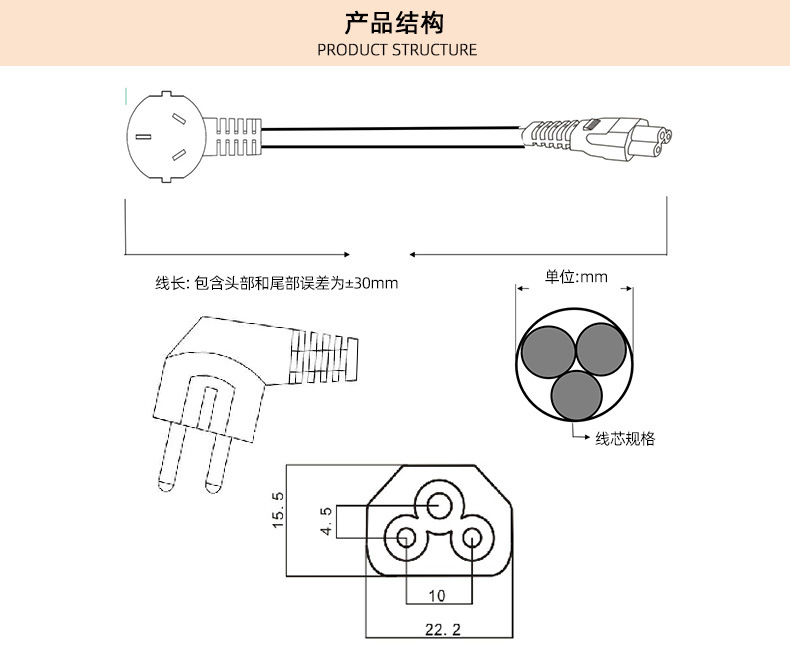 产品结构
PRODUCT STRUCTURE

线长: 包含头部和尾部误差为±30mm

单位:mm

线芯规格

15.5

4.5

10

22.2