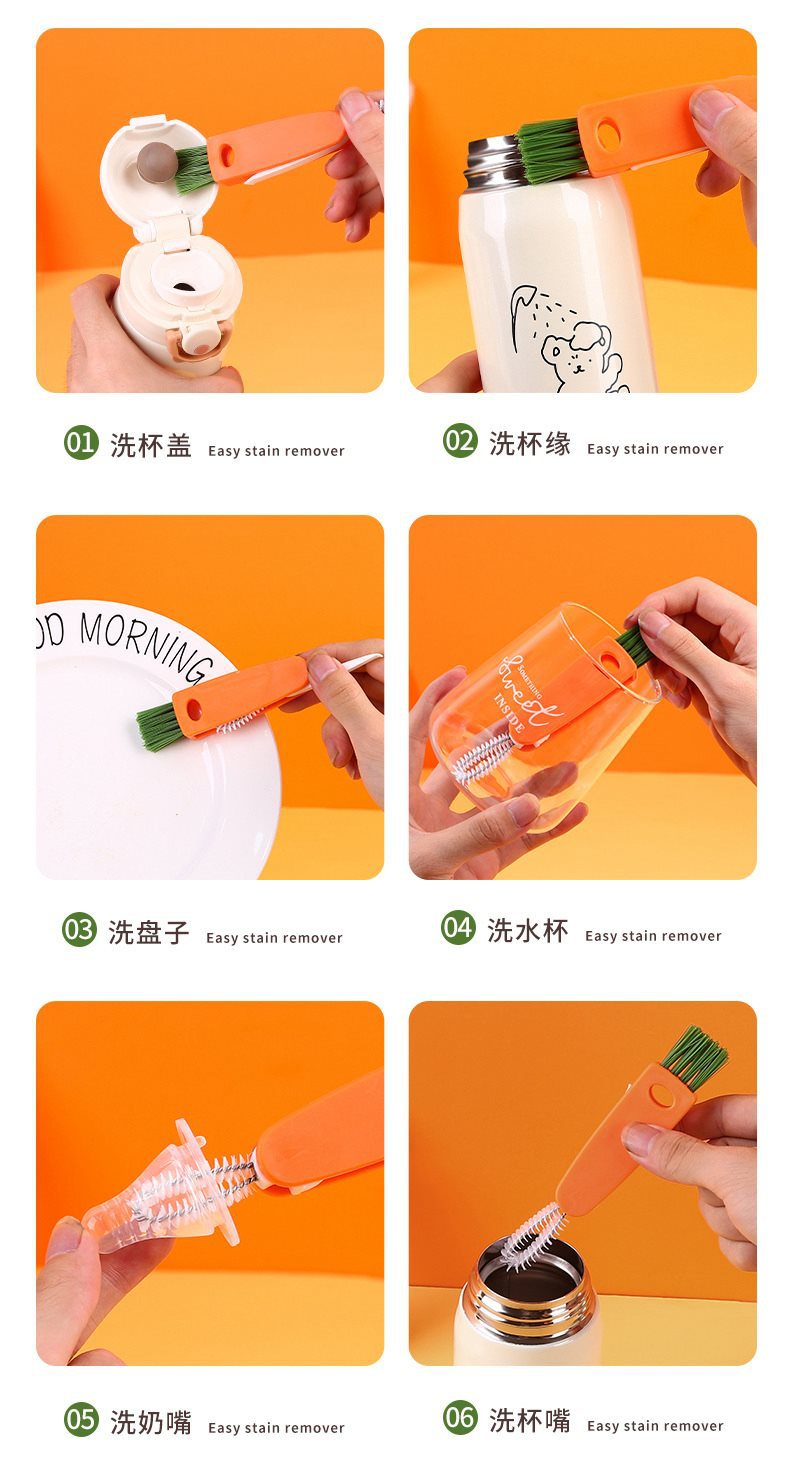 01 洗杯盖 Easy stain remover

02 洗杯缘 Easy stain remover

OD MORNING

SOMETHING Sweet INSIDE

03 洗盘子 Easy stain remover

04 洗水杯 Easy stain remover

05 洗奶嘴 Easy stain remover

06 洗杯嘴 Easy stain remover