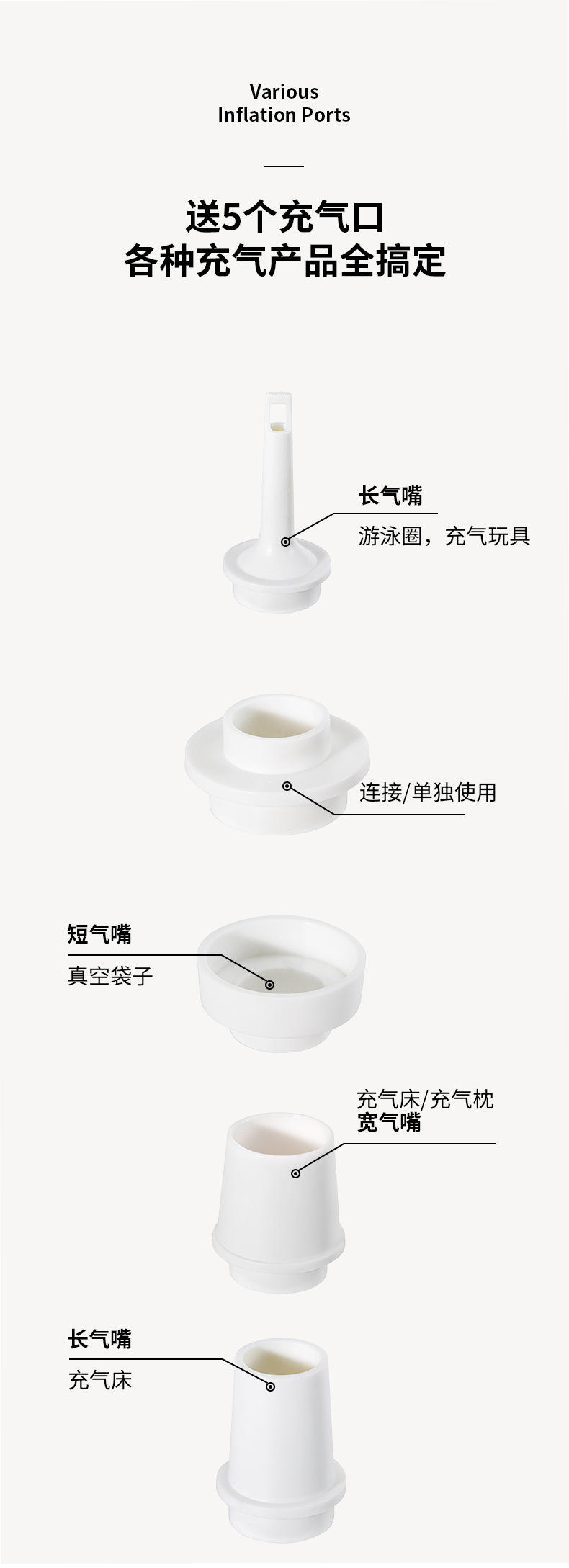 Various
Inflation Ports

送5个充气口
各种充气产品全搞定

长气嘴
游泳圈，充气玩具

连接/单独使用

短气嘴
真空袋子

充气床/充气枕
宽气嘴

长气嘴
充气床