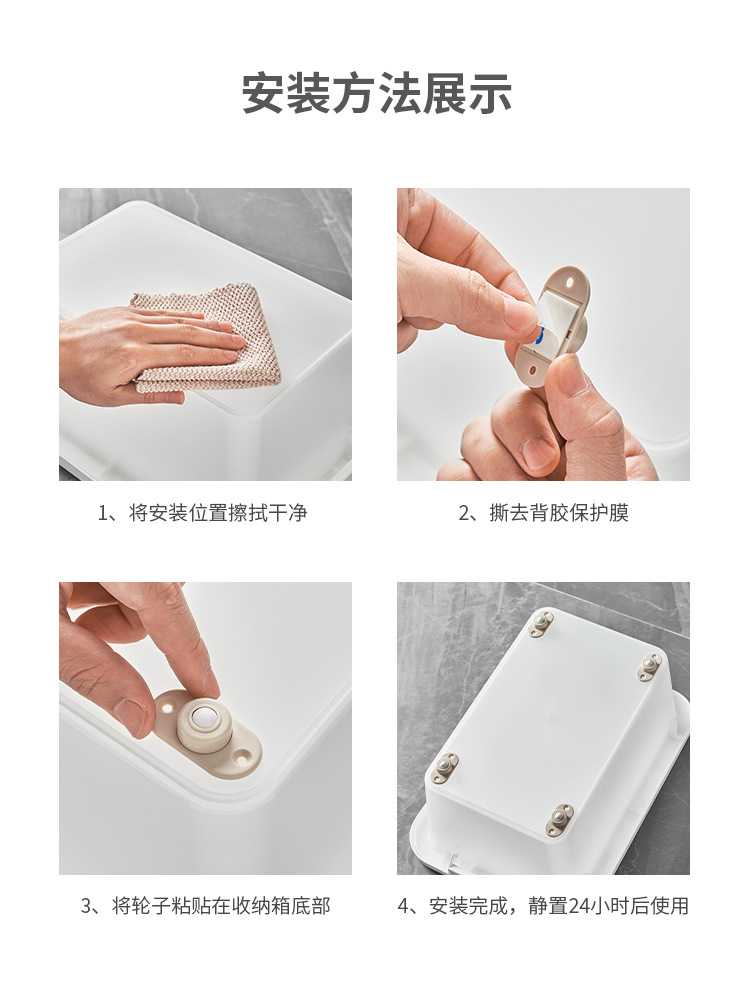 安装方法展示

1、将安装位置擦拭干净

2、撕去背胶保护膜

3、将轮子粘贴在收纳箱底部

4、安装完成，静置24小时后使用