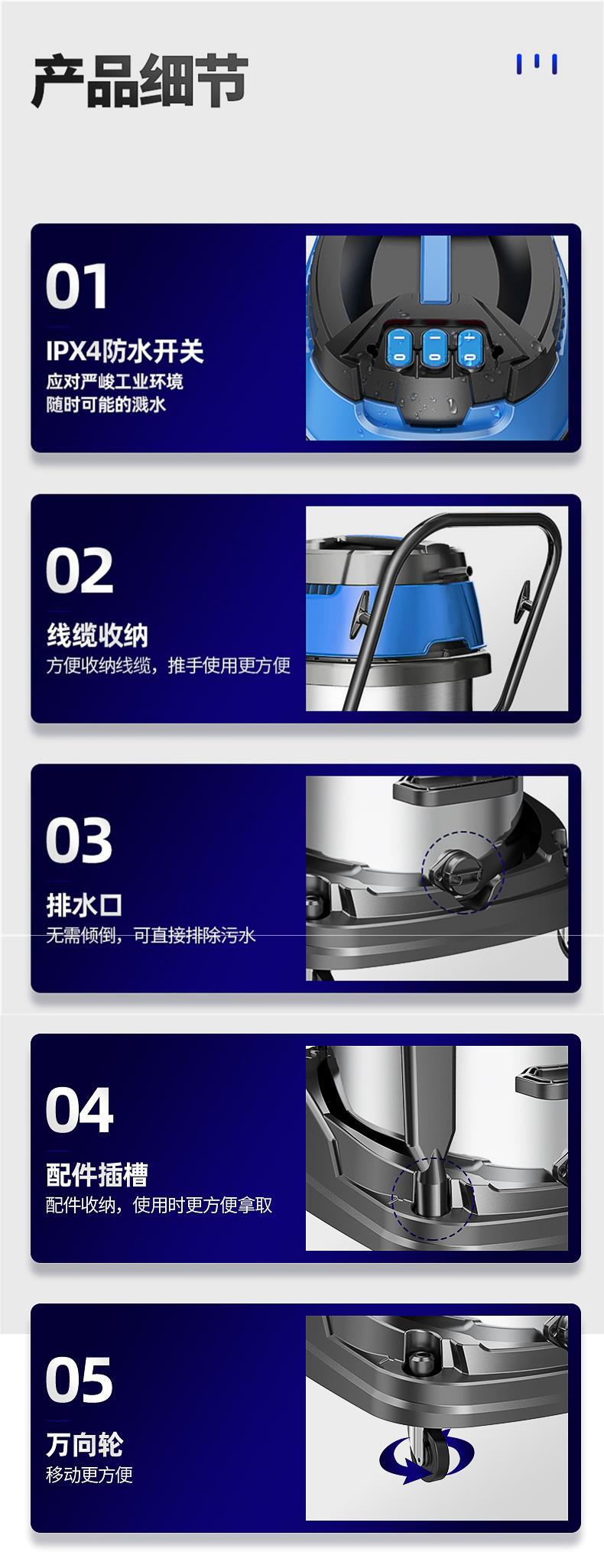 产品细节

01
IPX4防水开关
应对严峻工业环境
随时可能的溅水

02
线缆收纳
方便收纳线缆，推手使用更方便

03
排水口
无需倾倒，可直接排除污水

04
配件插槽
配件收纳，使用时更方便拿取

05
万向轮
移动更方便