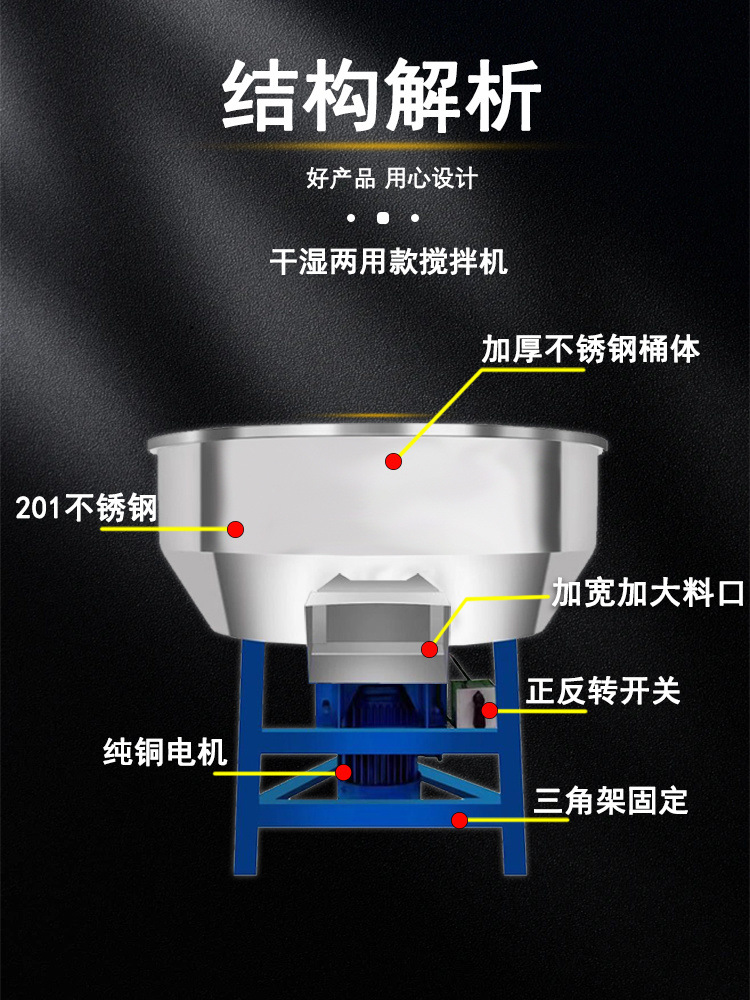 结构解析

好产品 用心设计

干湿两用款搅拌机

加厚不锈钢桶体

201不锈钢

加宽加大料口

正反转开关

纯铜电机

三角架固定