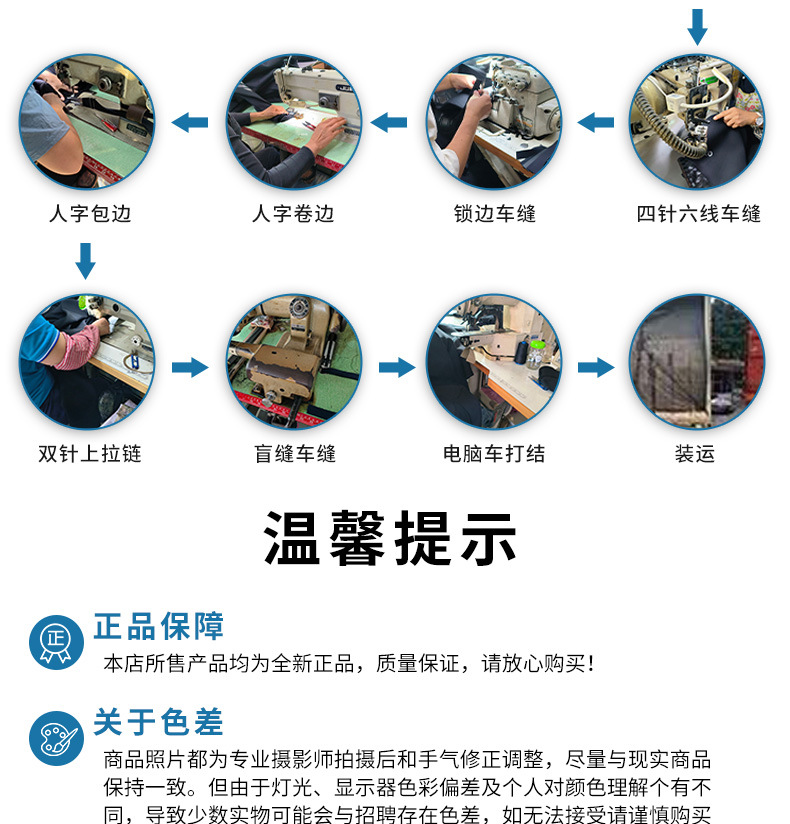 人字包边

人字卷边

锁边车缝

四针六线车缝

双针上拉链

盲缝车缝

电脑车打结

装运

温馨提示

正

正品保障

本店所售产品均为全新正品，质量保证，请放心购买！

关于色差

商品照片都为专业摄影师拍摄后和手气修正调整，尽量与现实商品保持一致。但由于灯光、显示器色彩偏差及个人对颜色理解个有不同，导致少数实物可能会与招聘存在色差，如无法接受请谨慎购买