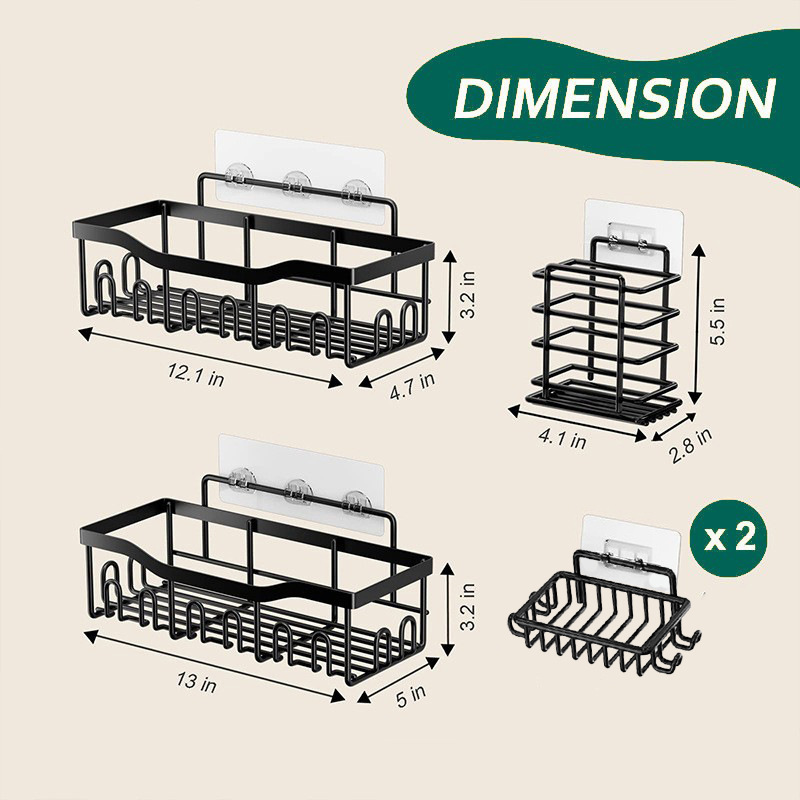 DIMENSION

3.2 in
12.1 in
4.7 in

5.5 in
4.1 in
2.8 in

3.2 in
13 in
5 in

x 2