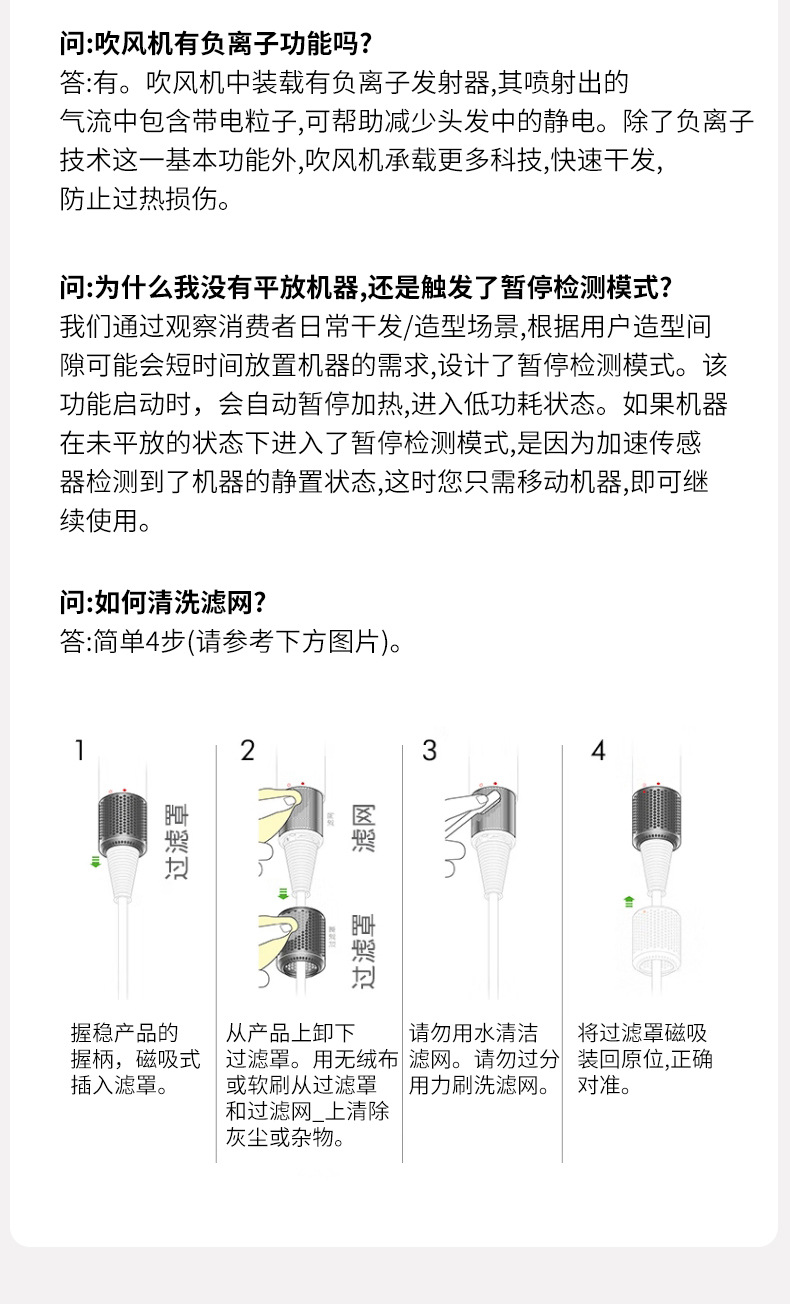 问:吹风机有负离子功能吗?
答:有。吹风机中装载有负离子发射器,其喷射出的气流中包含带电粒子,可帮助减少头发中的静电。除了负离子技术这一基本功能外,吹风机承载更多科技,快速干发,防止过热损伤。

问:为什么我没有平放机器,还是触发了暂停检测模式?
我们通过观察消费者日常干发/造型场景,根据用户造型间隙可能会短时间放置机器的需求,设计了暂停检测模式。该功能启动时，会自动暂停加热,进入低功耗状态。如果机器在未平放的状态下进入了暂停检测模式,是因为加速传感器检测到了机器的静置状态,这时您只需移动机器,即可继续使用。

问:如何清洗滤网?
答:简单4步(请参考下方图片)。

1
过滤罩
握稳产品的握柄，磁吸式插入滤罩。

2
滤网
过滤罩
从产品上卸下过滤罩。用无绒布或软刷从过滤罩和过滤网_上清除灰尘或杂物。

3
请勿用水清洁滤网。请勿过分用力刷洗滤网。

4
将过滤罩磁吸装回原位,正确对准。