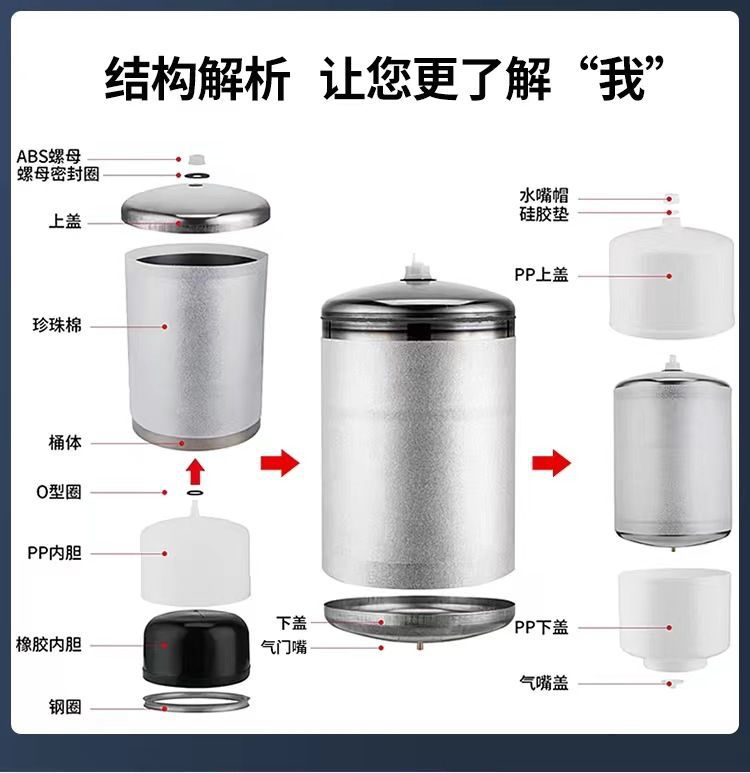 结构解析 让您更了解“我”

ABS螺母
螺母密封圈
上盖
珍珠棉
桶体
O型圈
PP内胆
橡胶内胆
钢圈

下盖
气门嘴

水嘴帽
硅胶垫
PP上盖
PP下盖
气嘴盖