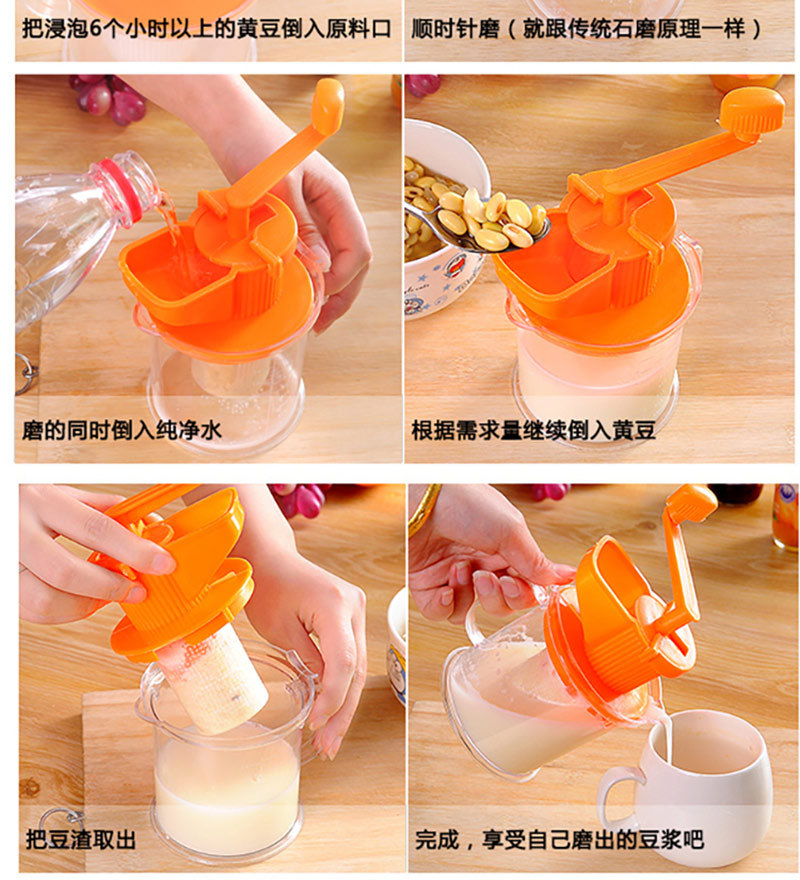 把浸泡6个小时以上的黄豆倒入原料口

顺时针磨（就跟传统石磨原理一样）

磨的同时倒入纯净水

根据需求量继续倒入黄豆

把豆渣取出

完成，享受自己磨出的豆浆吧