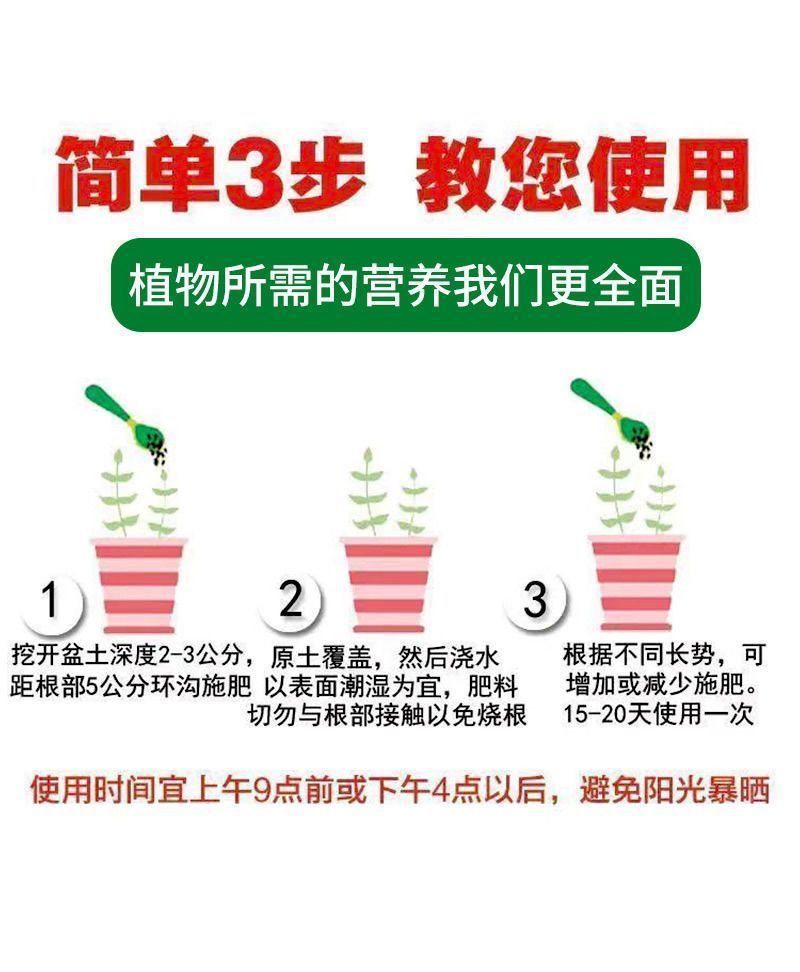 简单3步 教您使用

植物所需的营养我们更全面

1
挖开盆土深度2-3公分，距根部5公分环沟施肥

2
原土覆盖，然后浇水以表面潮湿为宜，肥料切勿与根部接触以免烧根

3
根据不同长势，可增加或减少施肥。15-20天使用一次

使用时间宜上午9点前或下午4点以后，避免阳光暴晒