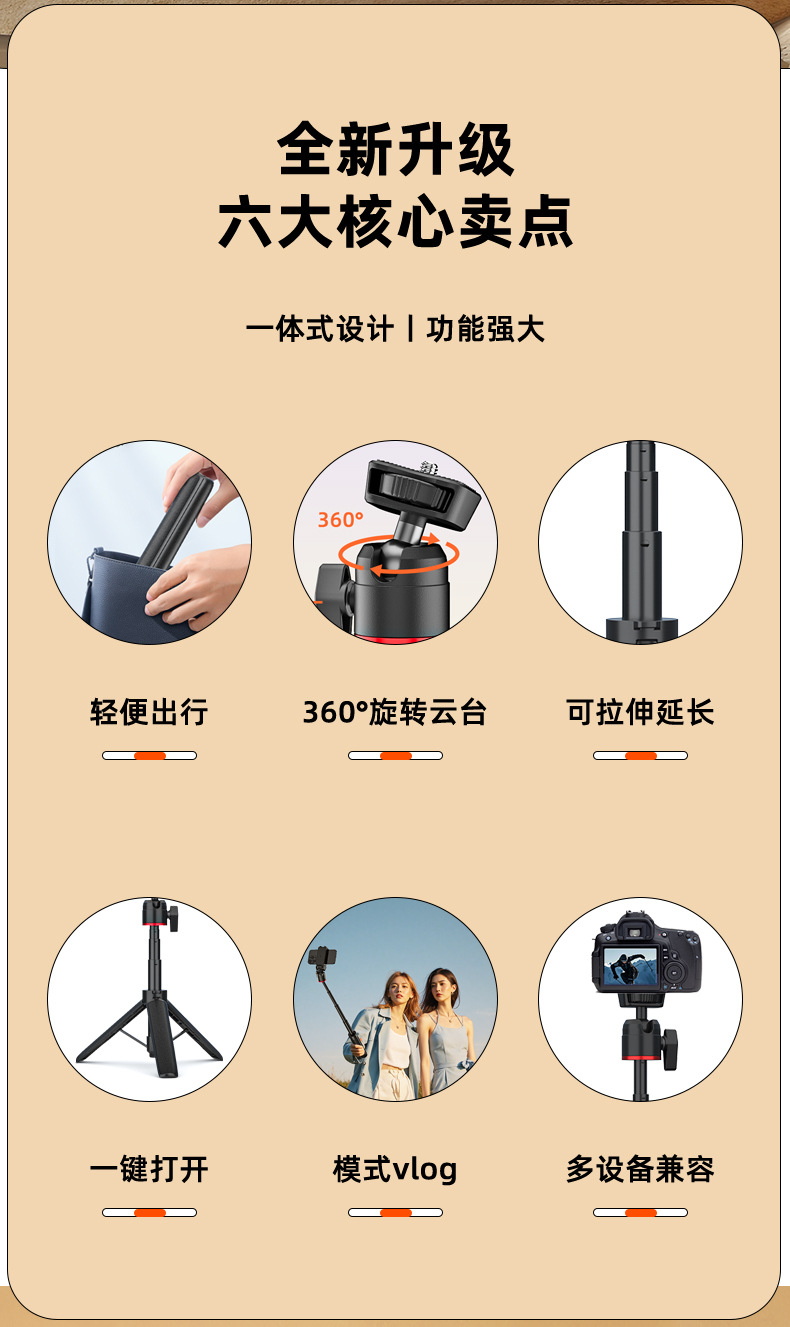 全新升级
六大核心卖点

一体式设计丨功能强大

360°

轻便出行

360°旋转云台

可拉伸延长

一键打开

模式vlog

多设备兼容