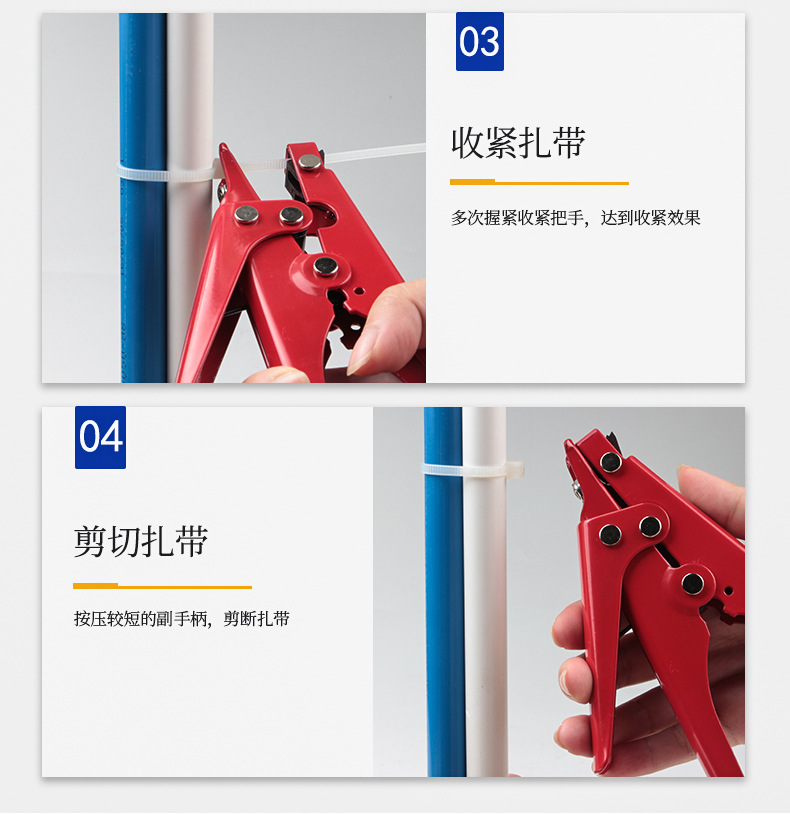 03

收紧扎带

多次握紧收紧把手，达到收紧效果

04

剪切扎带

按压较短的副手柄，剪断扎带