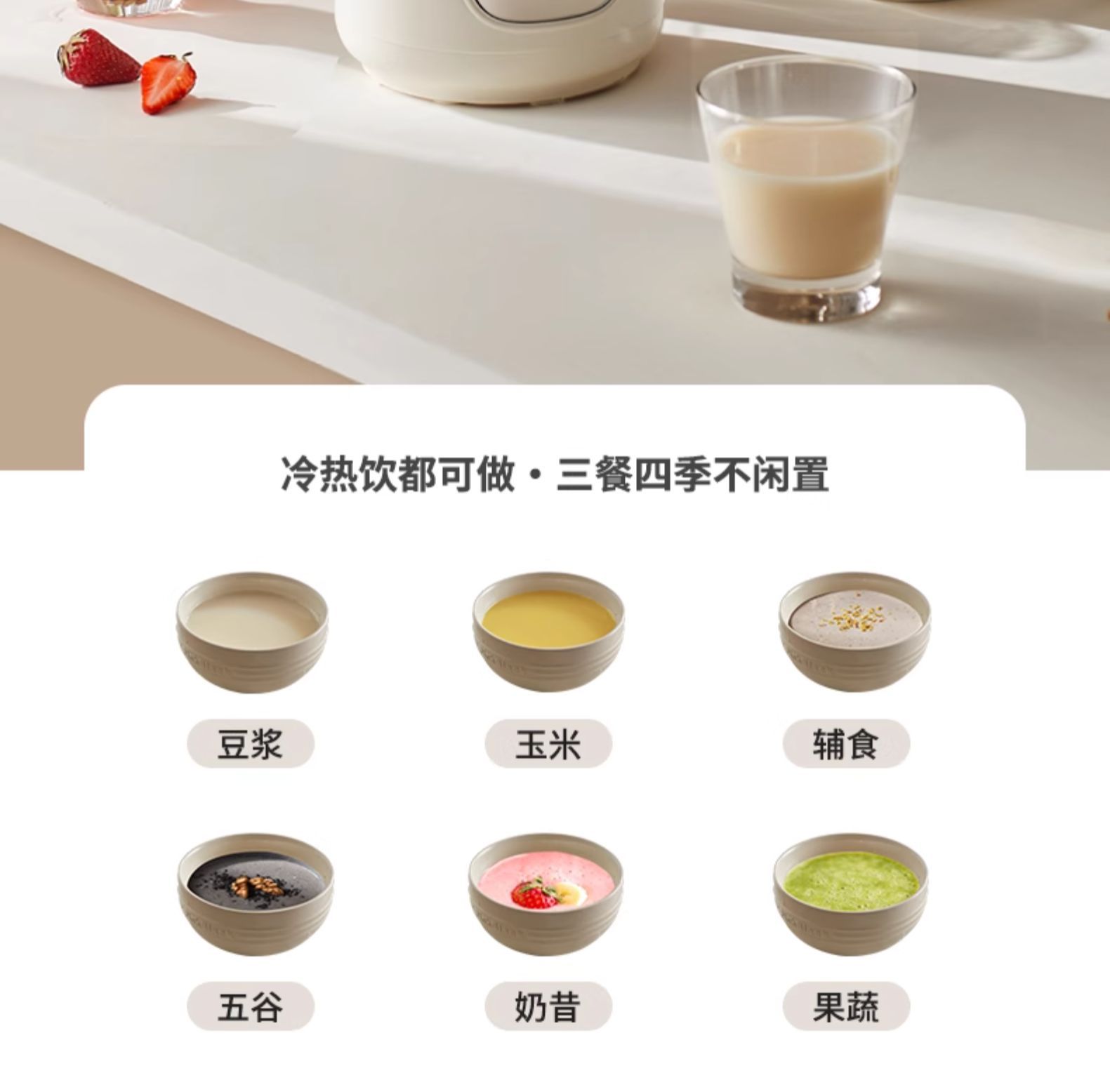 冷热饮都可做·三餐四季不闲置

豆浆

玉米

辅食

五谷

奶昔

果蔬