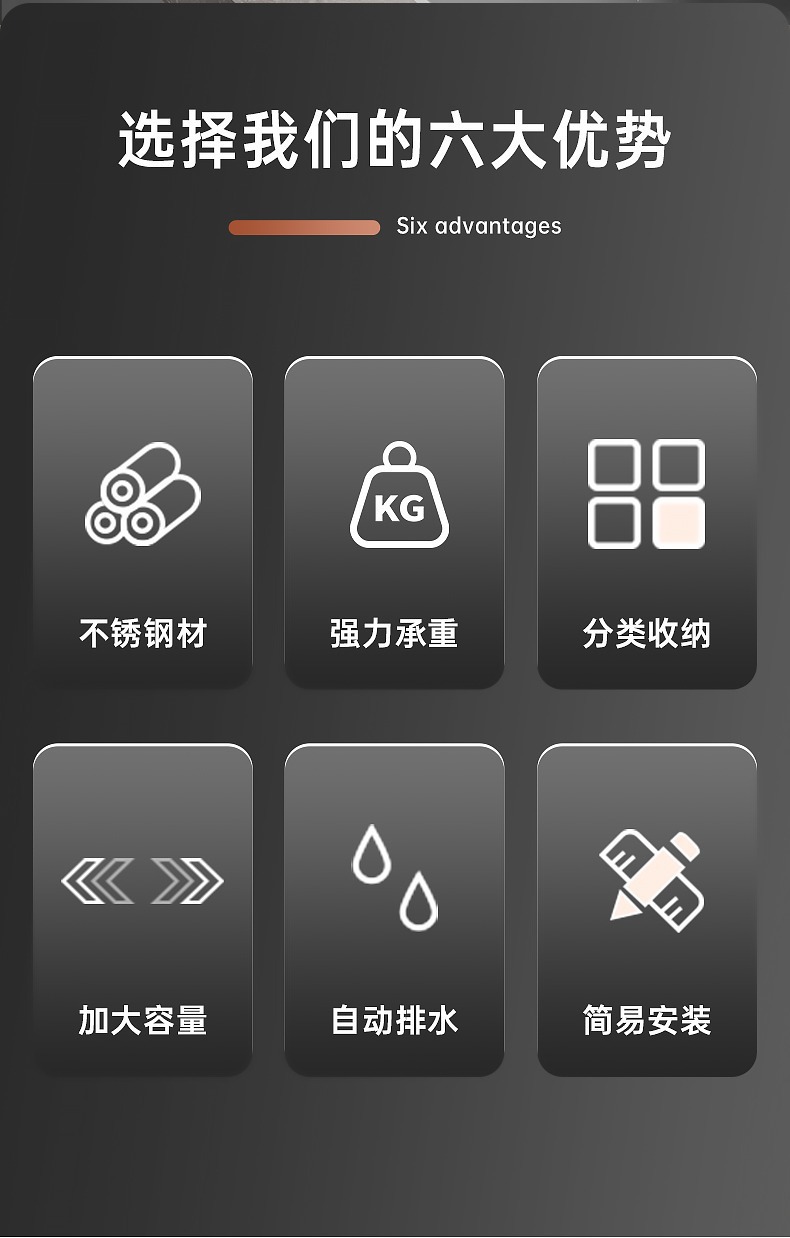 选择我们的六大优势

Six advantages

KG

不锈钢材

强力承重

分类收纳

加大容量

自动排水

简易安装