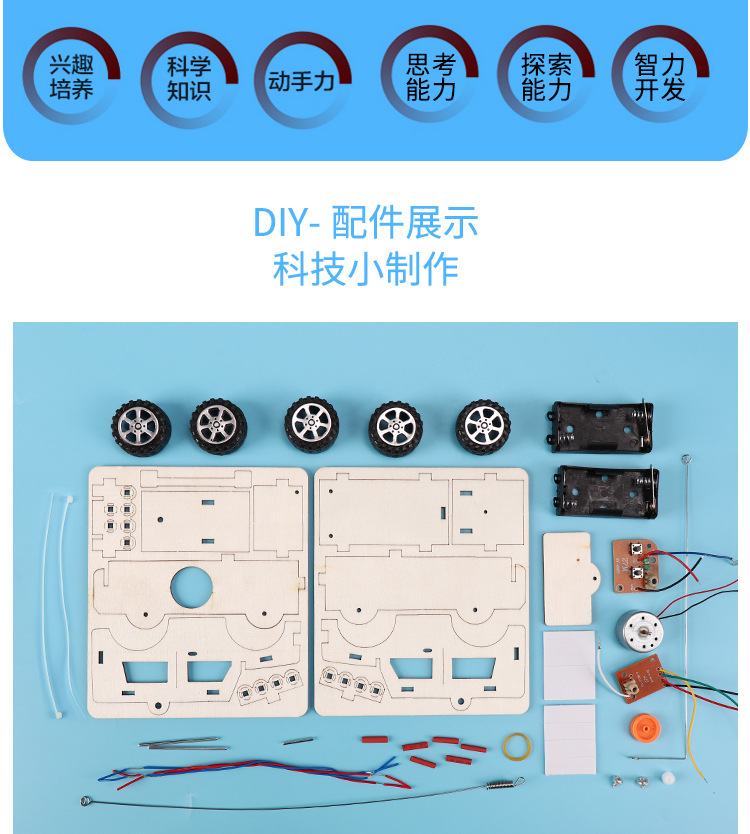 兴趣培养

科学知识

动手力

思考能力

探索能力

智力开发

DIY- 配件展示
科技小制作