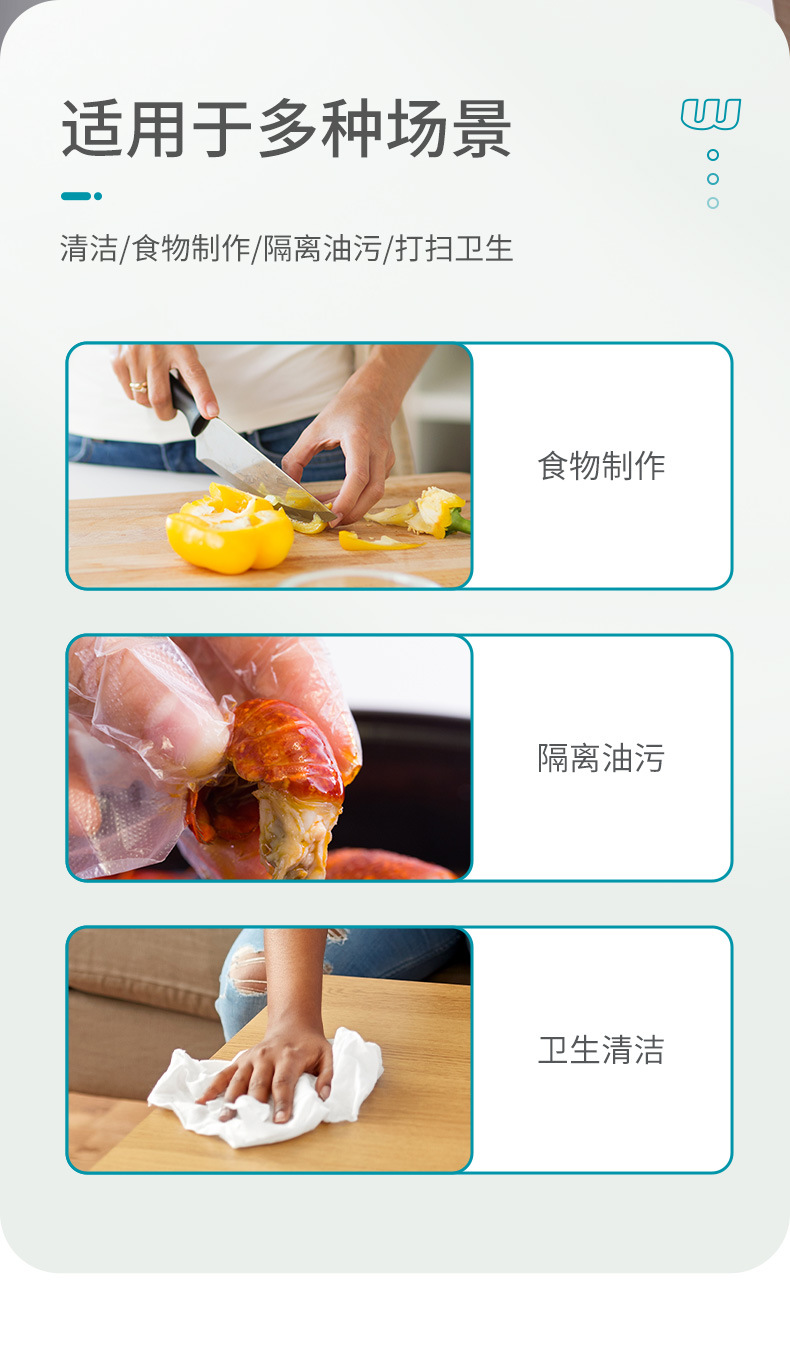 适用于多种场景

清洁/食物制作/隔离油污/打扫卫生

食物制作

隔离油污

卫生清洁