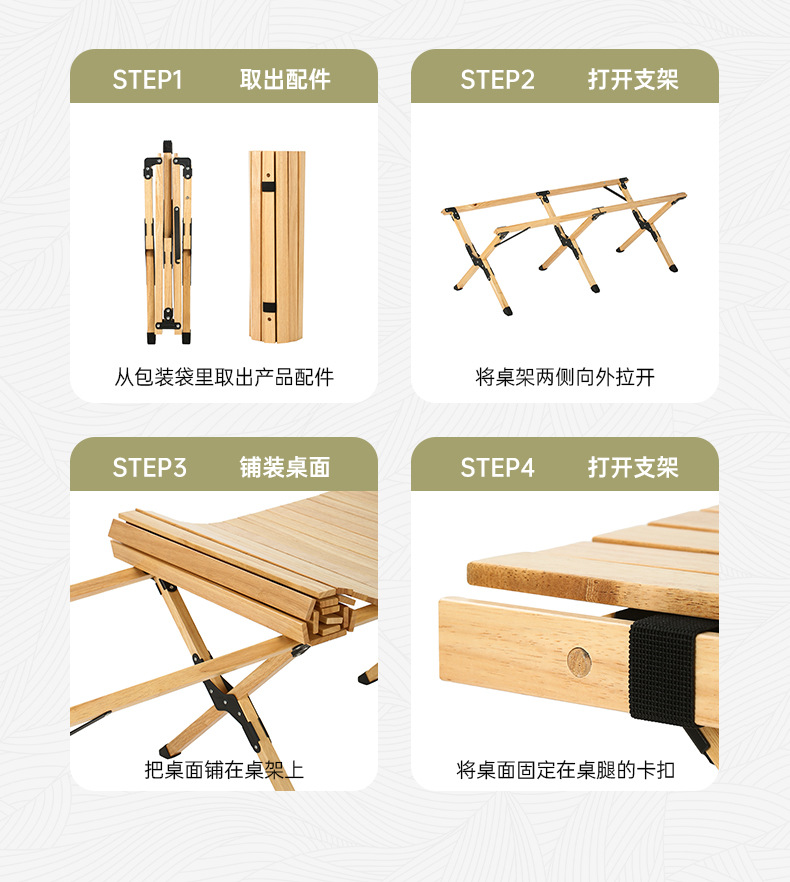 STEP1 取出配件

从包装袋里取出产品配件

STEP2 打开支架

将桌架两侧向外拉开

STEP3 铺装桌面

把桌面铺在桌架上

STEP4 打开支架

将桌面固定在桌腿的卡扣