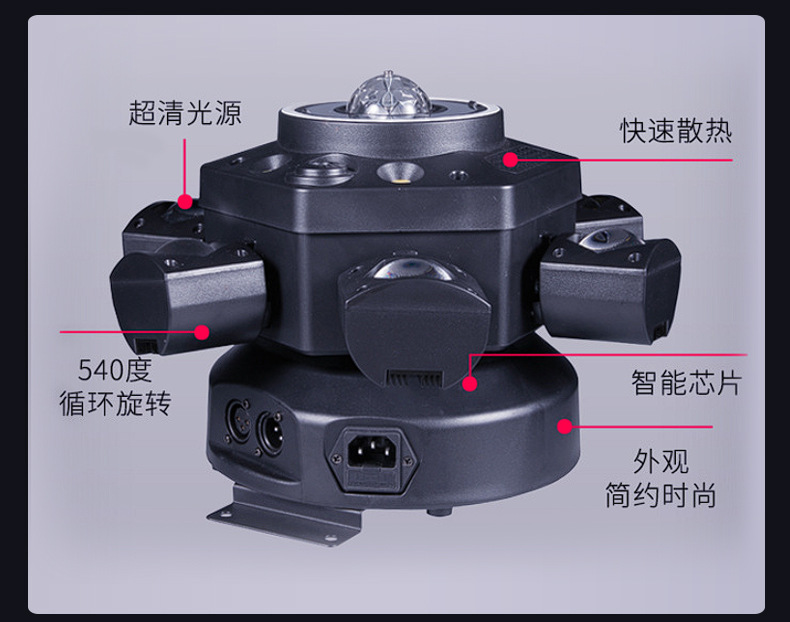 超清光源

快速散热

540度
循环旋转

智能芯片

外观
简约时尚