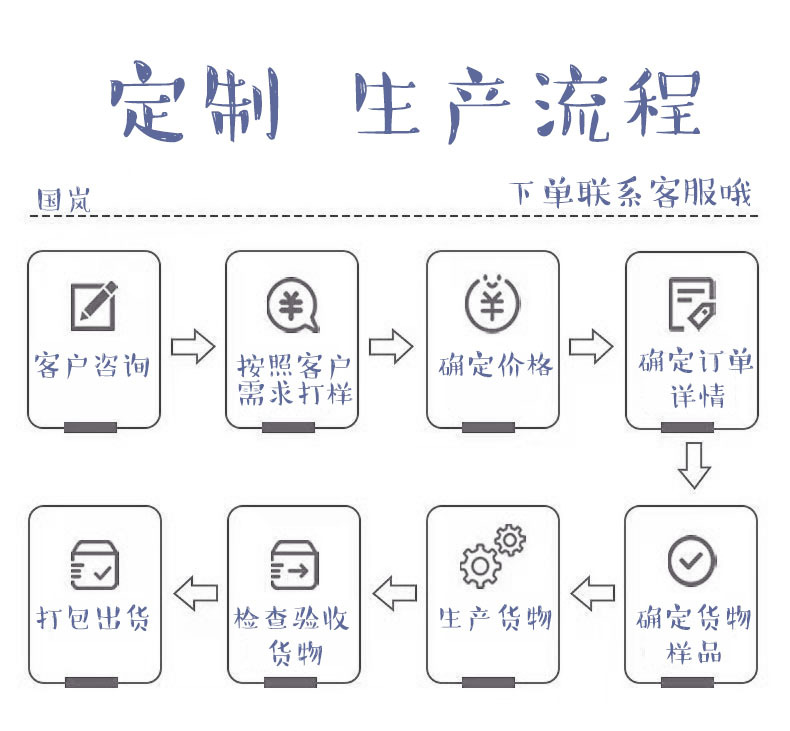 定制 生产流程

国岚

下单联系客服哦

客户咨询

按照客户需求打样

确定价格

确定订单详情

确定货物样品

生产货物

检查验收货物

打包出货