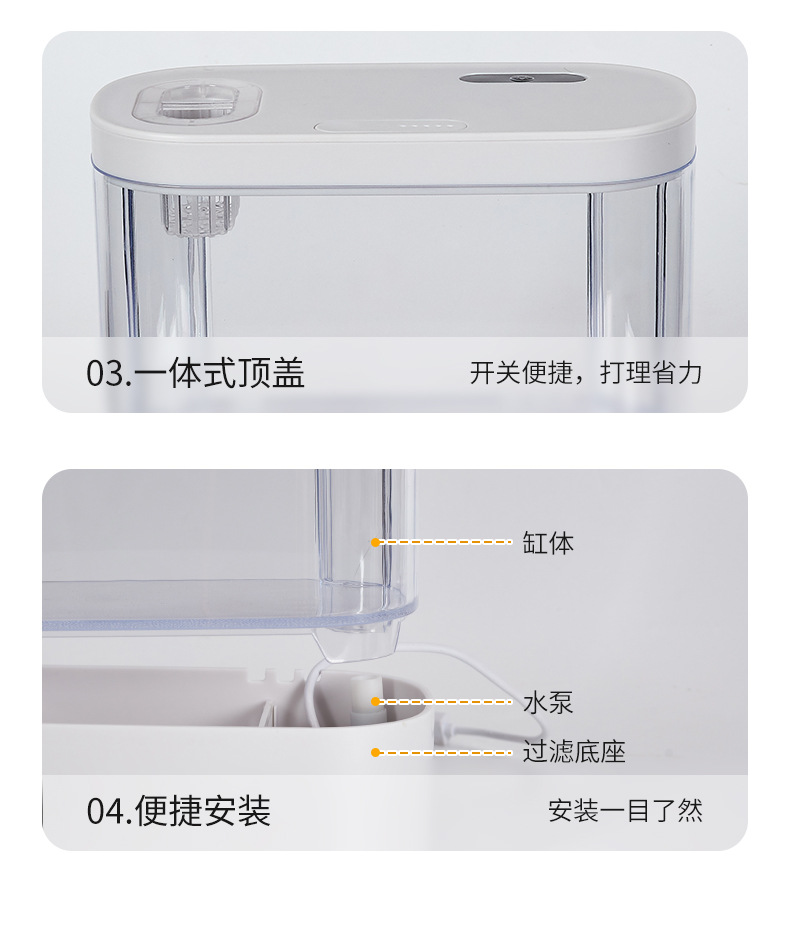 03.一体式顶盖

开关便捷，打理省力

缸体

水泵

过滤底座

04.便捷安装

安装一目了然