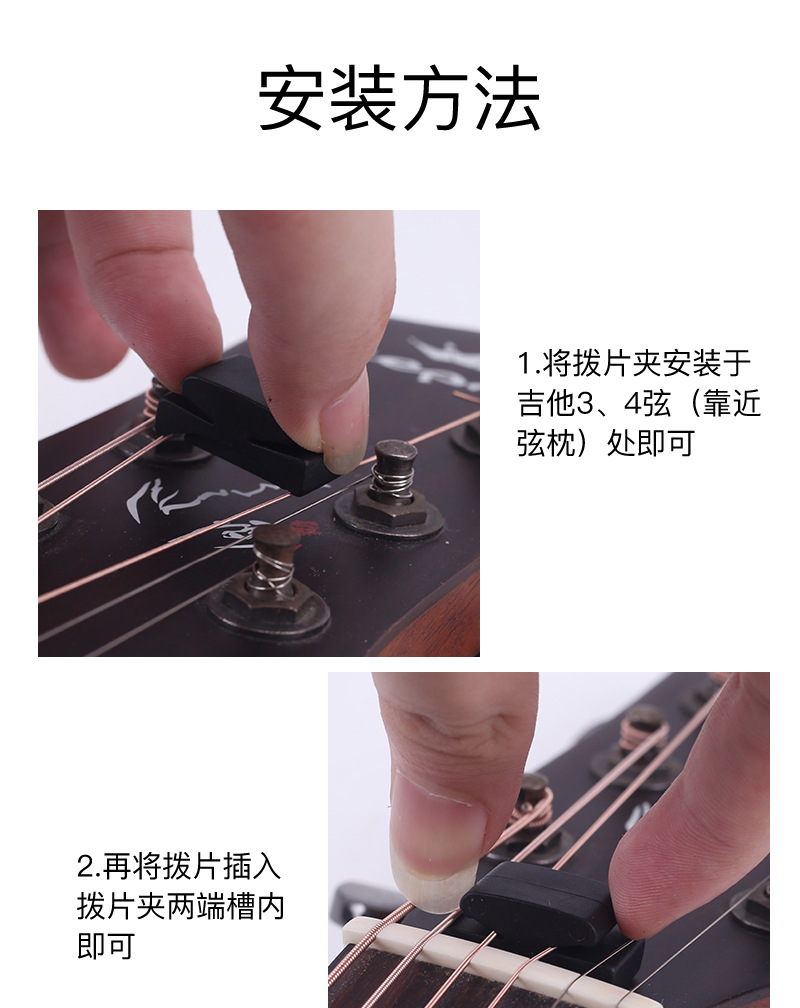 安装方法

1.将拨片夹安装于吉他3、4弦（靠近弦枕）处即可

2.再将拨片插入拨片夹两端槽内即可