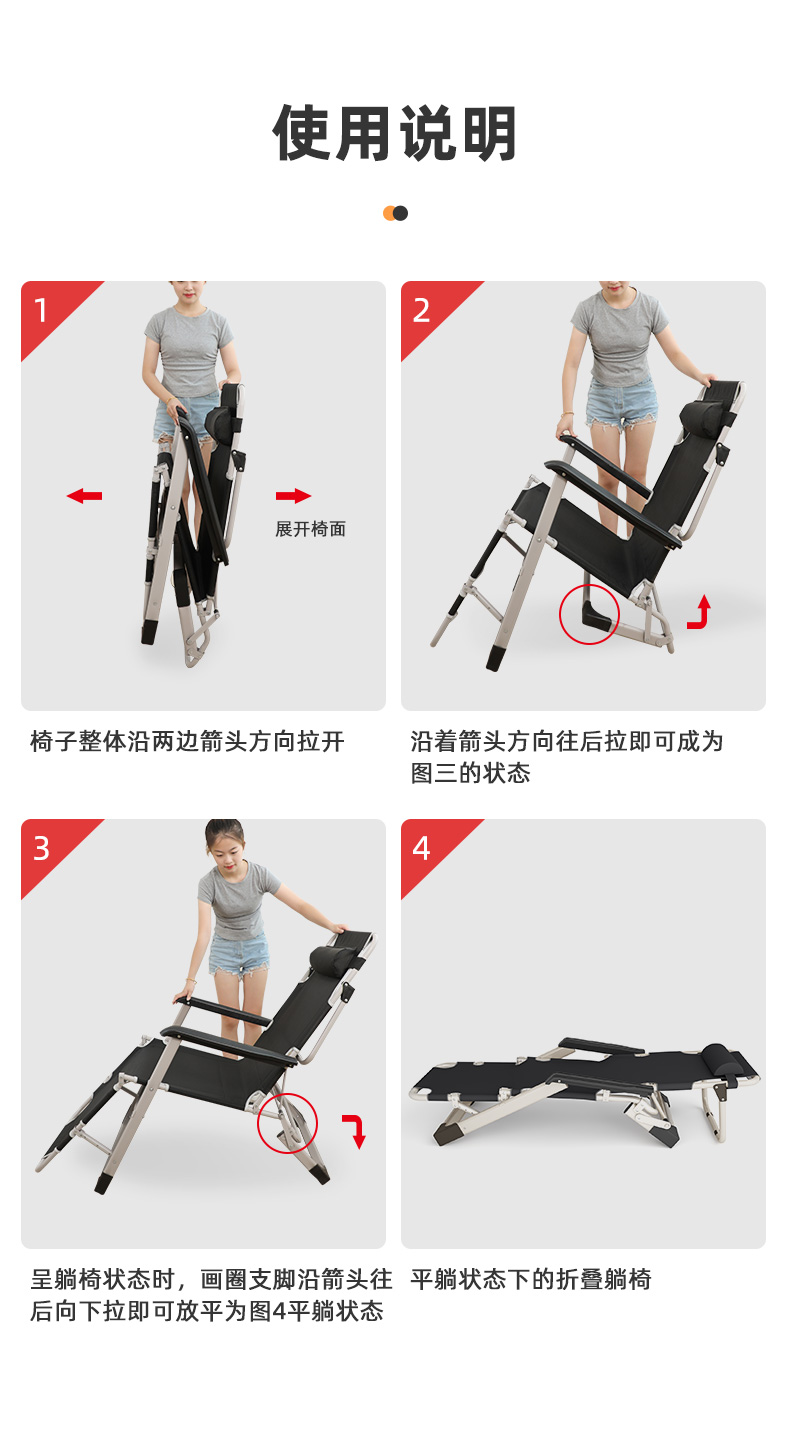 使用说明

1

展开椅面

椅子整体沿两边箭头方向拉开

2

沿着箭头方向往后拉即可成为图三的状态

3

呈躺椅状态时，画圈支脚沿箭头往后向下拉即可放平为图4平躺状态

4

平躺状态下的折叠躺椅