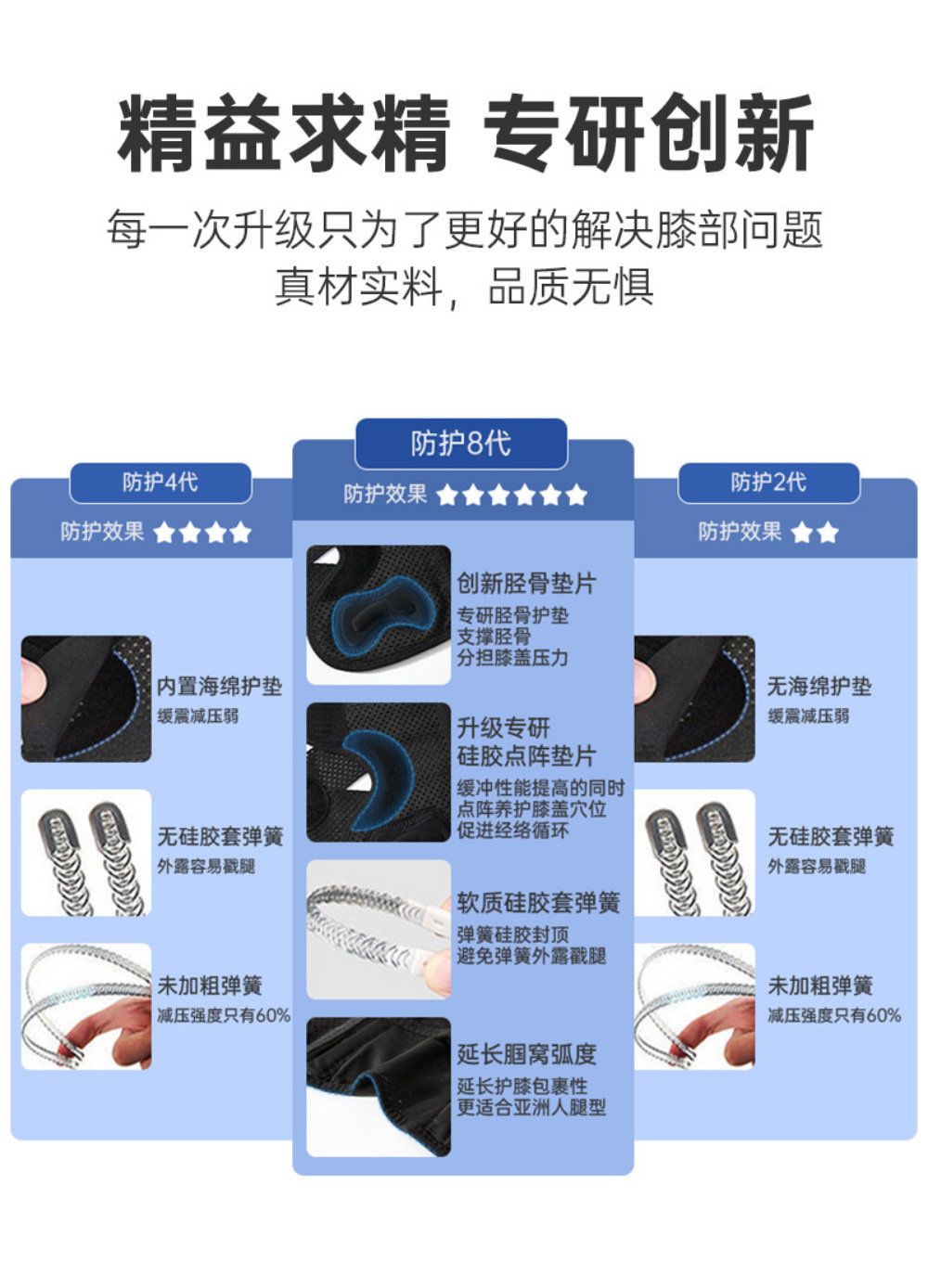 精益求精 专研创新

每一次升级只为了更好的解决膝部问题
真材实料，品质无惧

防护4代
防护效果 ★★★★

内置海绵护垫
缓震减压弱

无硅胶套弹簧
外露容易戳腿

未加粗弹簧
减压强度只有60%

防护8代
防护效果 ★★★★★★

创新胫骨垫片
专研胫骨护垫
支撑胫骨
分担膝盖压力

升级专研
硅胶点阵垫片
缓冲性能提高的同时
点阵养护膝盖穴位
促进经络循环

软质硅胶套弹簧
弹簧硅胶封顶
避免弹簧外露戳腿

延长腘窝弧度
延长护膝包裹性
更适合亚洲人腿型

防护2代
防护效果 ★★

无海绵护垫
缓震减压弱

无硅胶套弹簧
外露容易戳腿

未加粗弹簧
减压强度只有60%