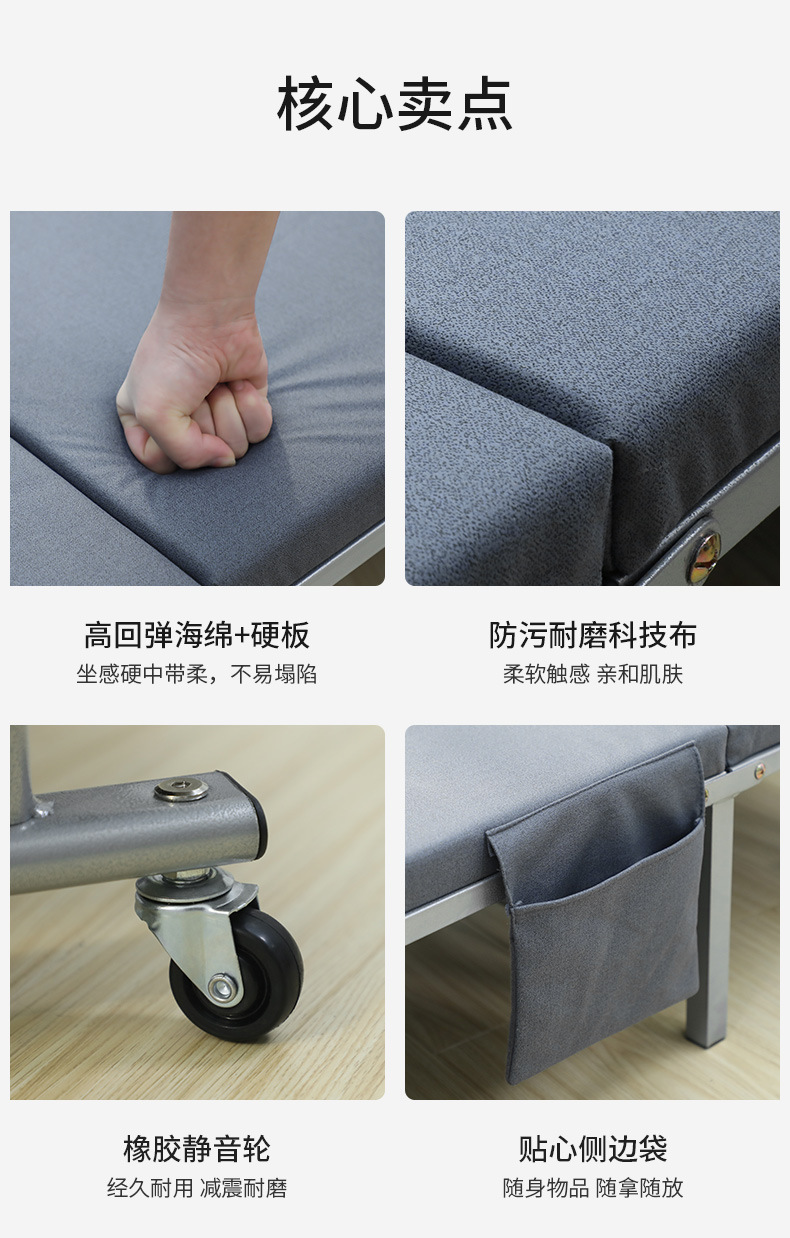 核心卖点

高回弹海绵+硬板
坐感硬中带柔，不易塌陷

防污耐磨科技布
柔软触感 亲和肌肤

橡胶静音轮
经久耐用 减震耐磨

贴心侧边袋
随身物品 随拿随放