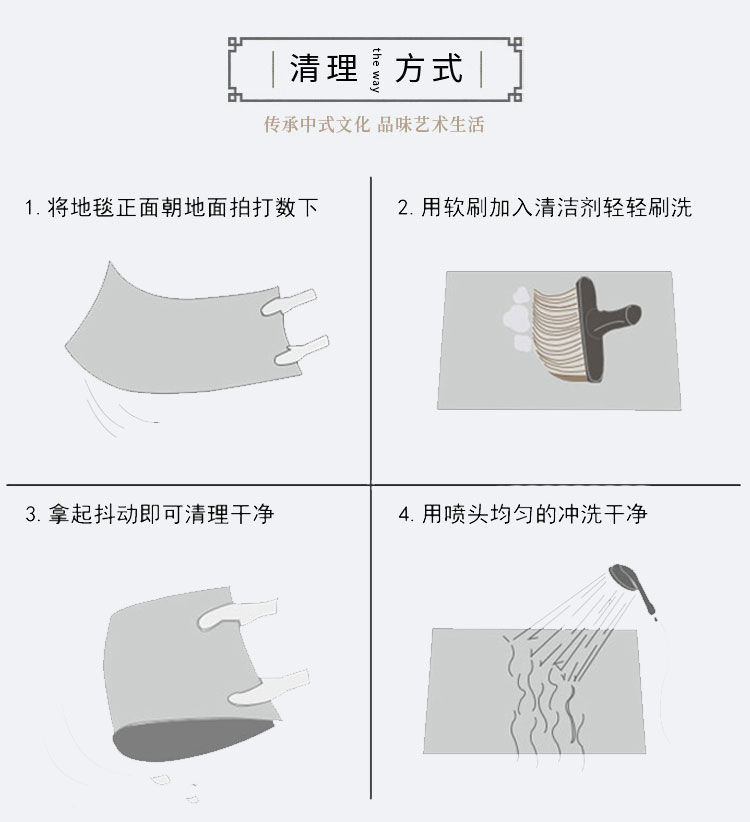 清理 the way 方式

传承中式文化 品味艺术生活

1. 将地毯正面朝地面拍打数下

2. 用软刷加入清洁剂轻轻刷洗

3. 拿起抖动即可清理干净

4. 用喷头均匀的冲洗干净