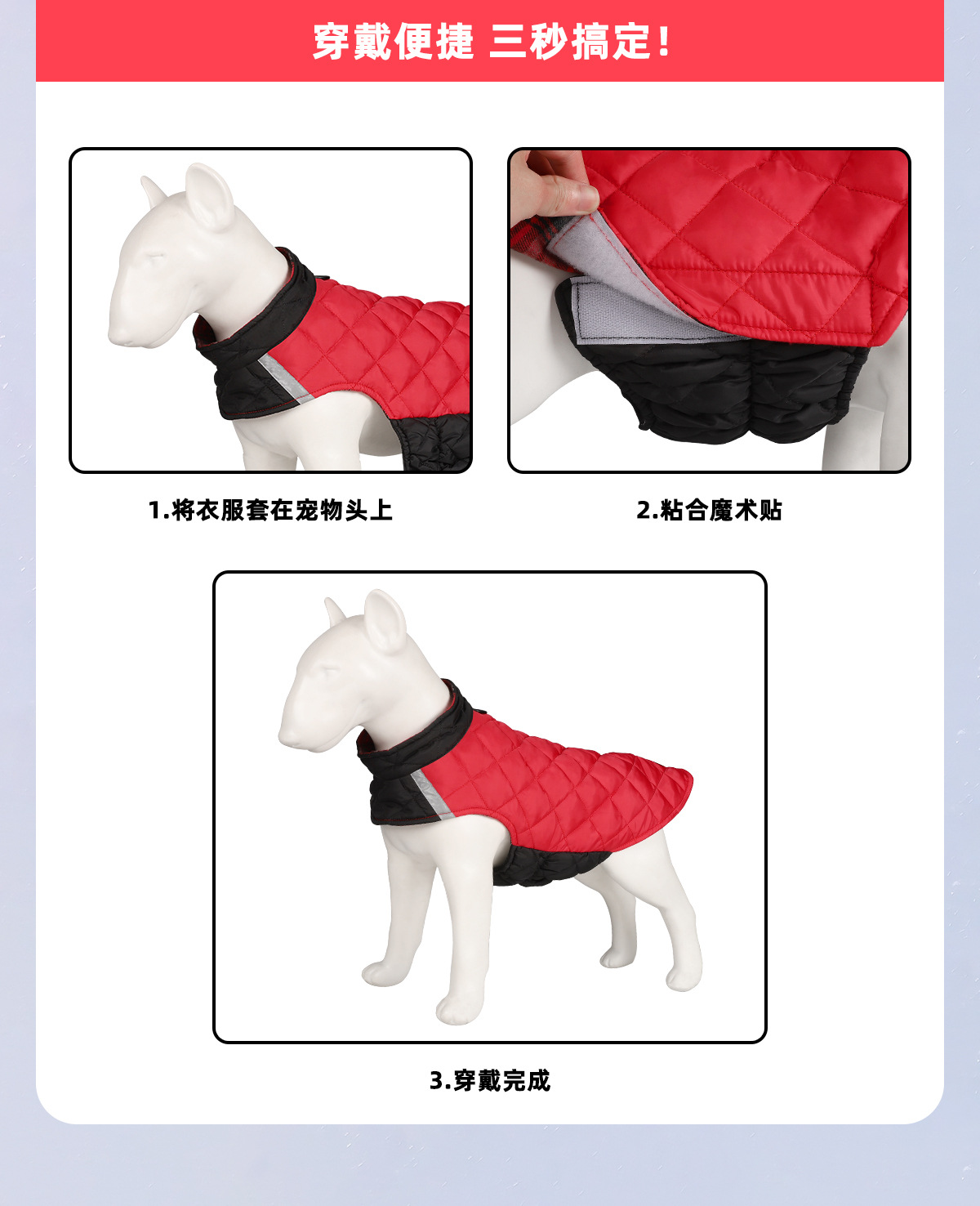 穿戴便捷 三秒搞定!

1.将衣服套在宠物头上

2.粘合魔术贴

3.穿戴完成