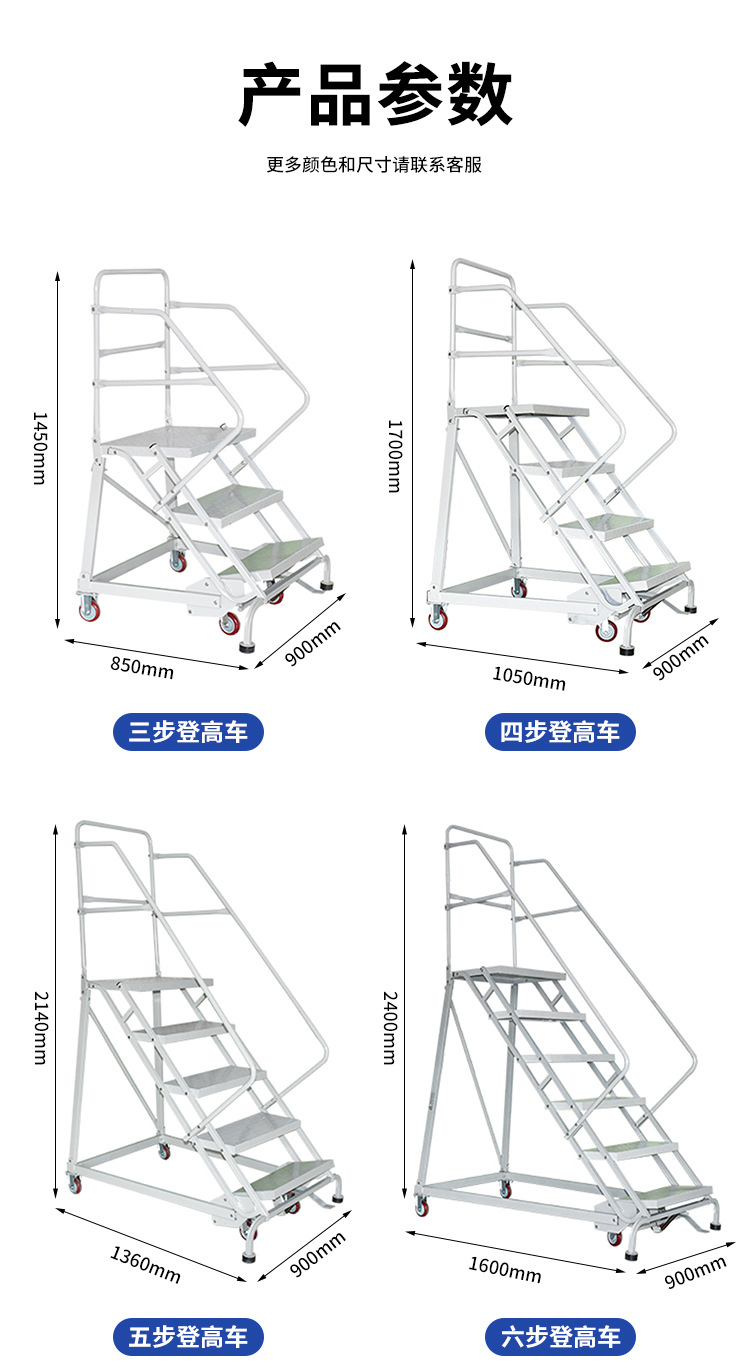 产品参数

更多颜色和尺寸请联系客服

1450mm

850mm

900mm

三步登高车

1700mm

1050mm

900mm

四步登高车

2140mm

1360mm

900mm

五步登高车

2400mm

1600mm

900mm

六步登高车