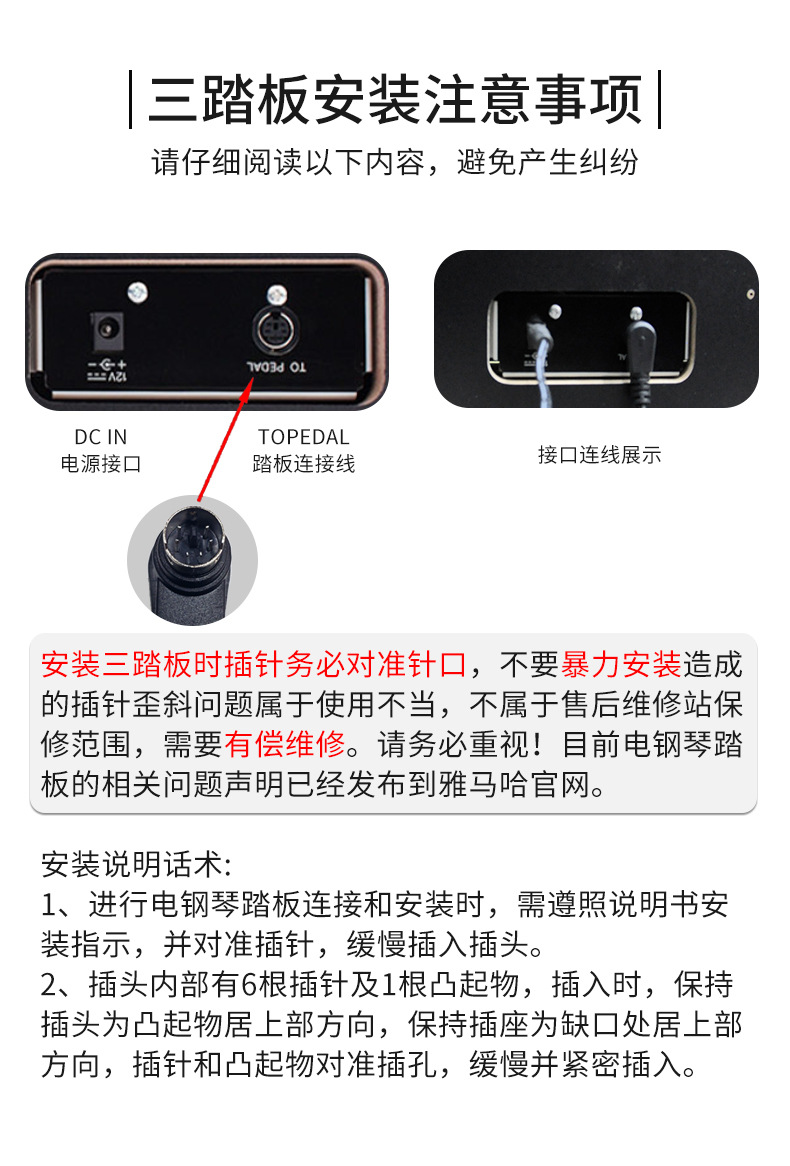 三踏板安装注意事项

请仔细阅读以下内容，避免产生纠纷

12V

TO PEDAL

DC IN
电源接口

TOPEDAL
踏板连接线

接口连线展示

安装三踏板时插针务必对准针口，不要暴力安装造成的插针歪斜问题属于使用不当，不属于售后维修站保修范围，需要有偿维修。请务必重视！目前电钢琴踏板的相关问题声明已经发布到雅马哈官网。

安装说明话术:
1、进行电钢琴踏板连接和安装时，需遵照说明书安装指示，并对准插针，缓慢插入插头。
2、插头内部有6根插针及1根凸起物，插入时，保持插头为凸起物居上部方向，保持插座为缺口处居上部方向，插针和凸起物对准插孔，缓慢并紧密插入。